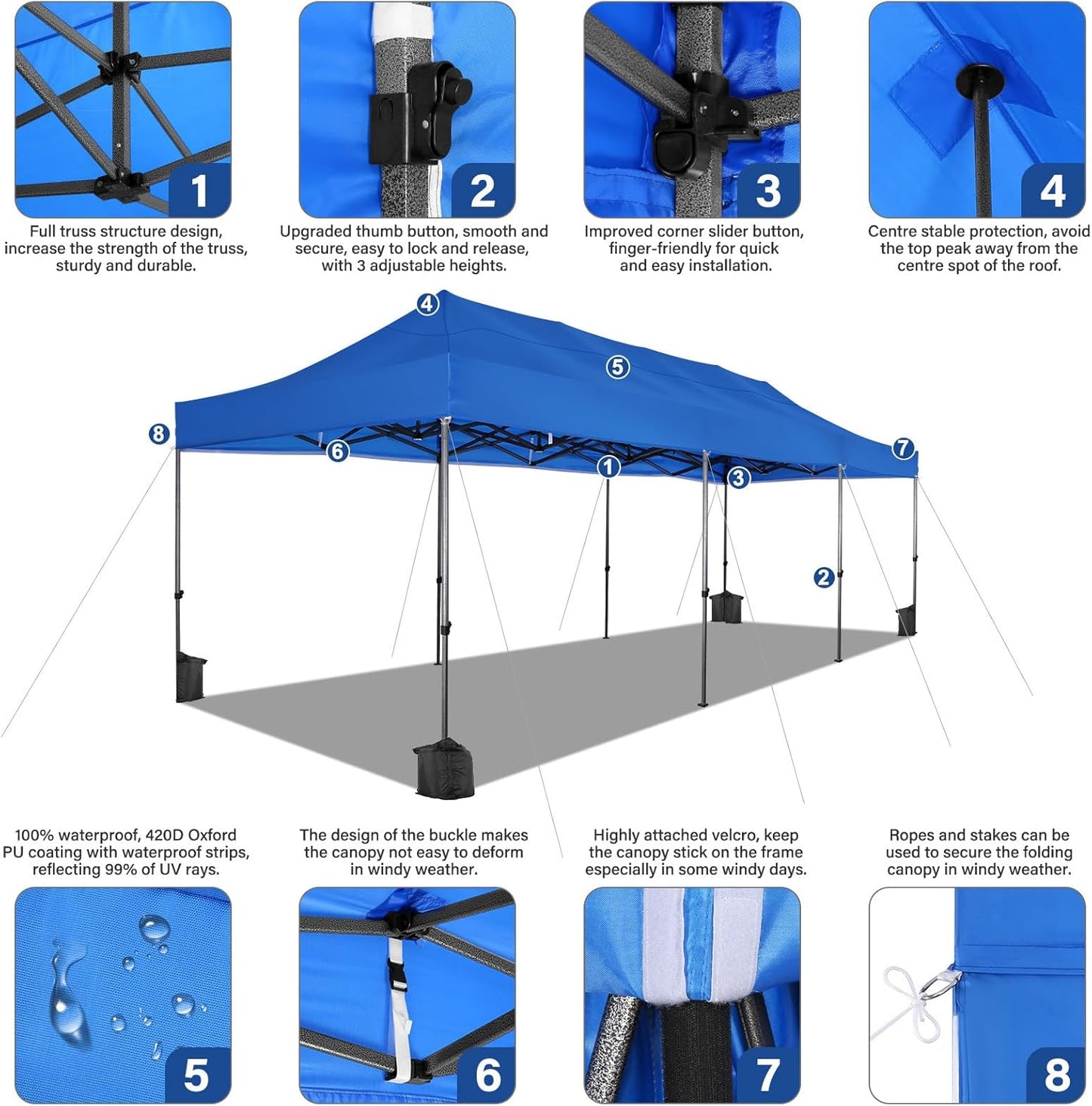 1

Full truss structure design, increase the strength of the truss, sturdy and durable.

2

Upgraded thumb button, smooth and secure, easy to lock and release, with 3 adjustable heights.

3

Improved corner slider button, finger-friendly for quick and easy installation.

4

Centre stable protection, avoid the top peak away from the centre spot of the roof.

4
5
8
6
1
3
7
2

100% waterproof, 420D Oxford PU coating with waterproof strips, reflecting 99% of UV rays.

5

The design of the buckle makes the canopy not easy to deform in windy weather.

6

Highly attached velcro, keep the canopy stick on the frame especially in some windy days.

7

Ropes and stakes can be used to secure the folding canopy in windy weather.

8