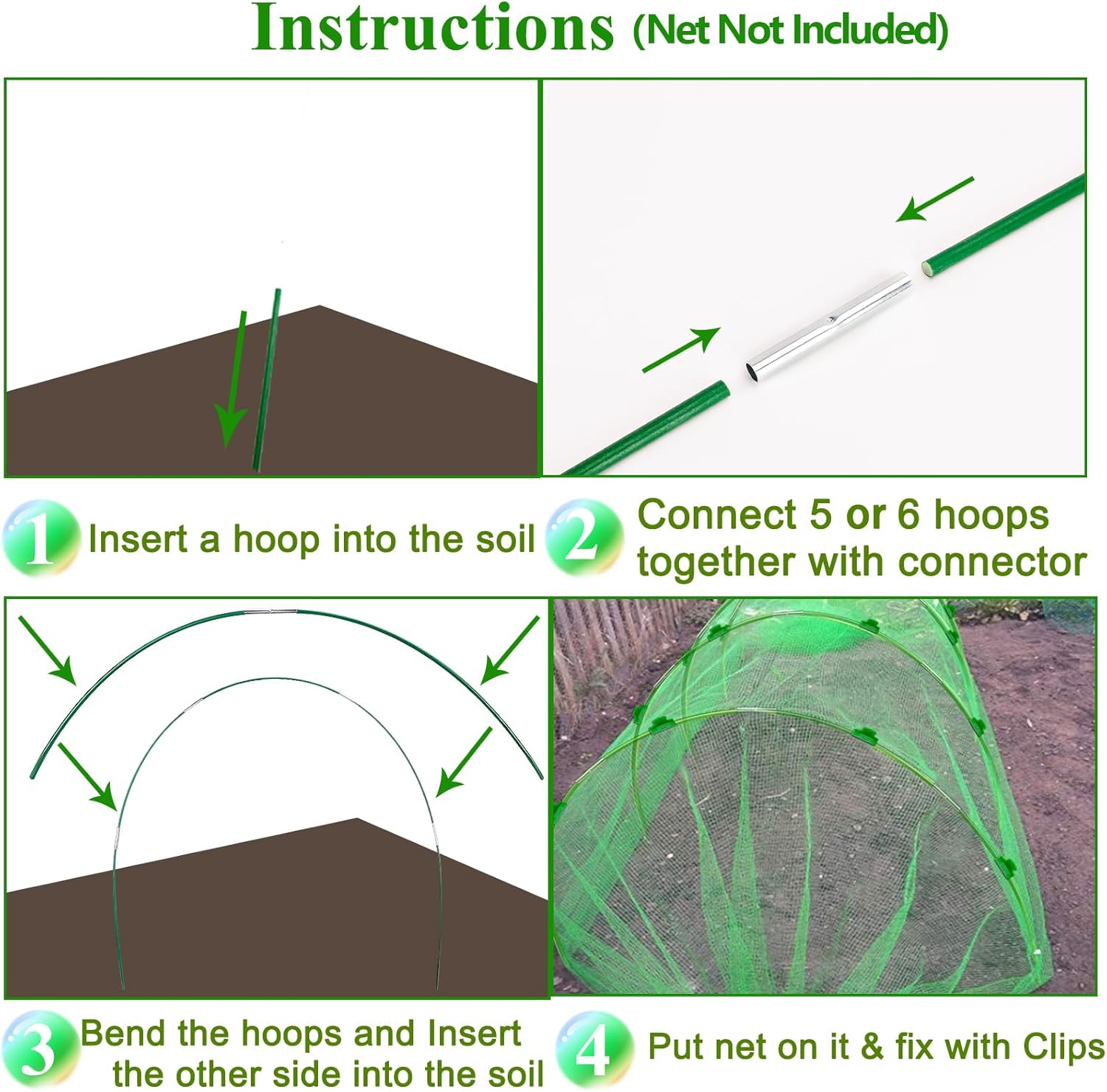 Instructions (Net Not Included)

1 Insert a hoop into the soil

2 Connect 5 or 6 hoops together with connector

3 Bend the hoops and Insert the other side into the soil

4 Put net on it & fix with Clips