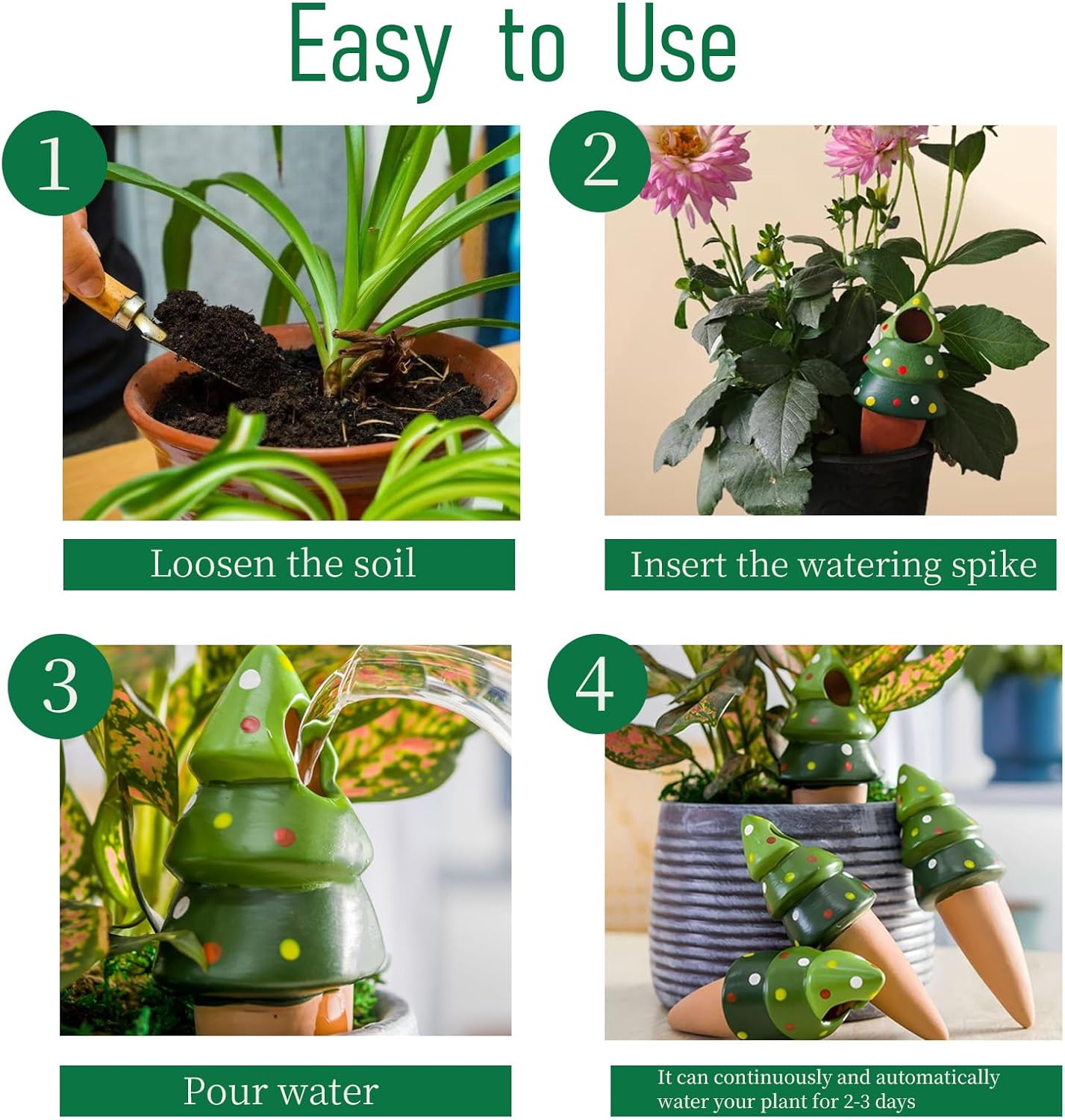 Easy to Use

1

Loosen the soil

2

Insert the watering spike

3

Pour water

4

It can continuously and automatically water your plant for 2-3 days