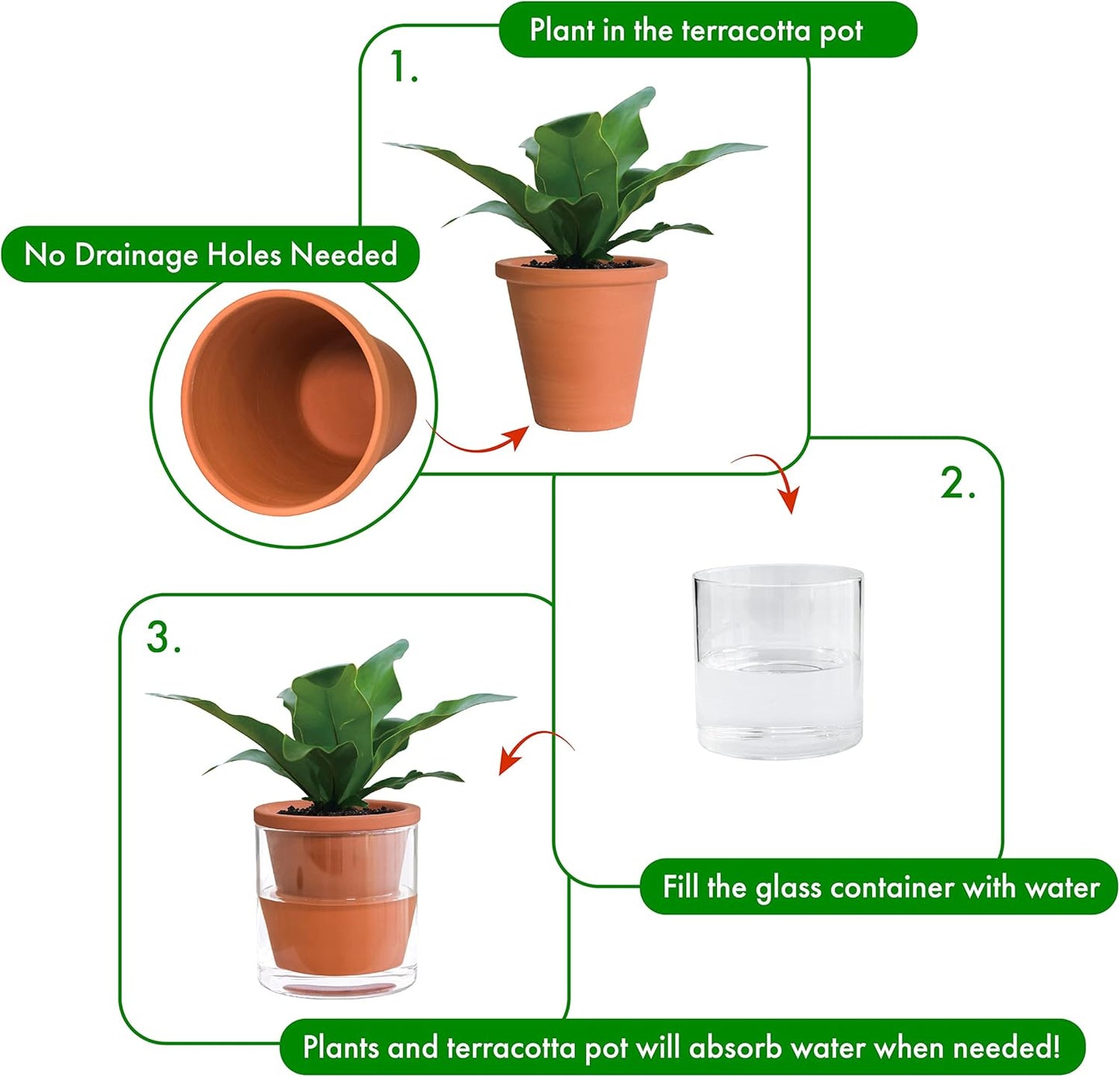 Plant in the terracotta pot

1.

No Drainage Holes Needed

2.

Fill the glass container with water

3.

Plants and terracotta pot will absorb water when needed!