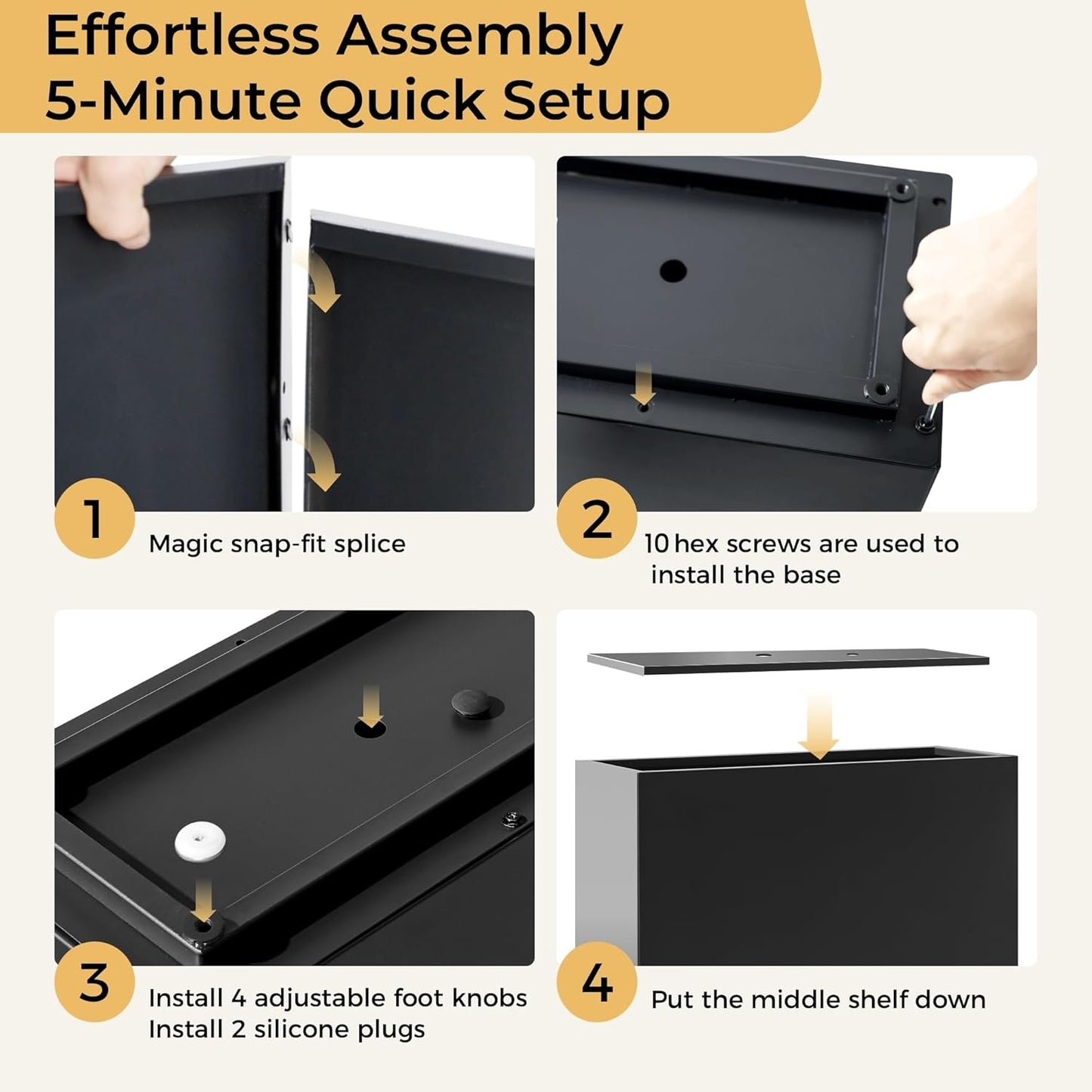 Effortless Assembly
5-Minute Quick Setup

1
Magic snap-fit splice

2
10 hex screws are used to install the base

3
Install 4 adjustable foot knobs
Install 2 silicone plugs

4
Put the middle shelf down