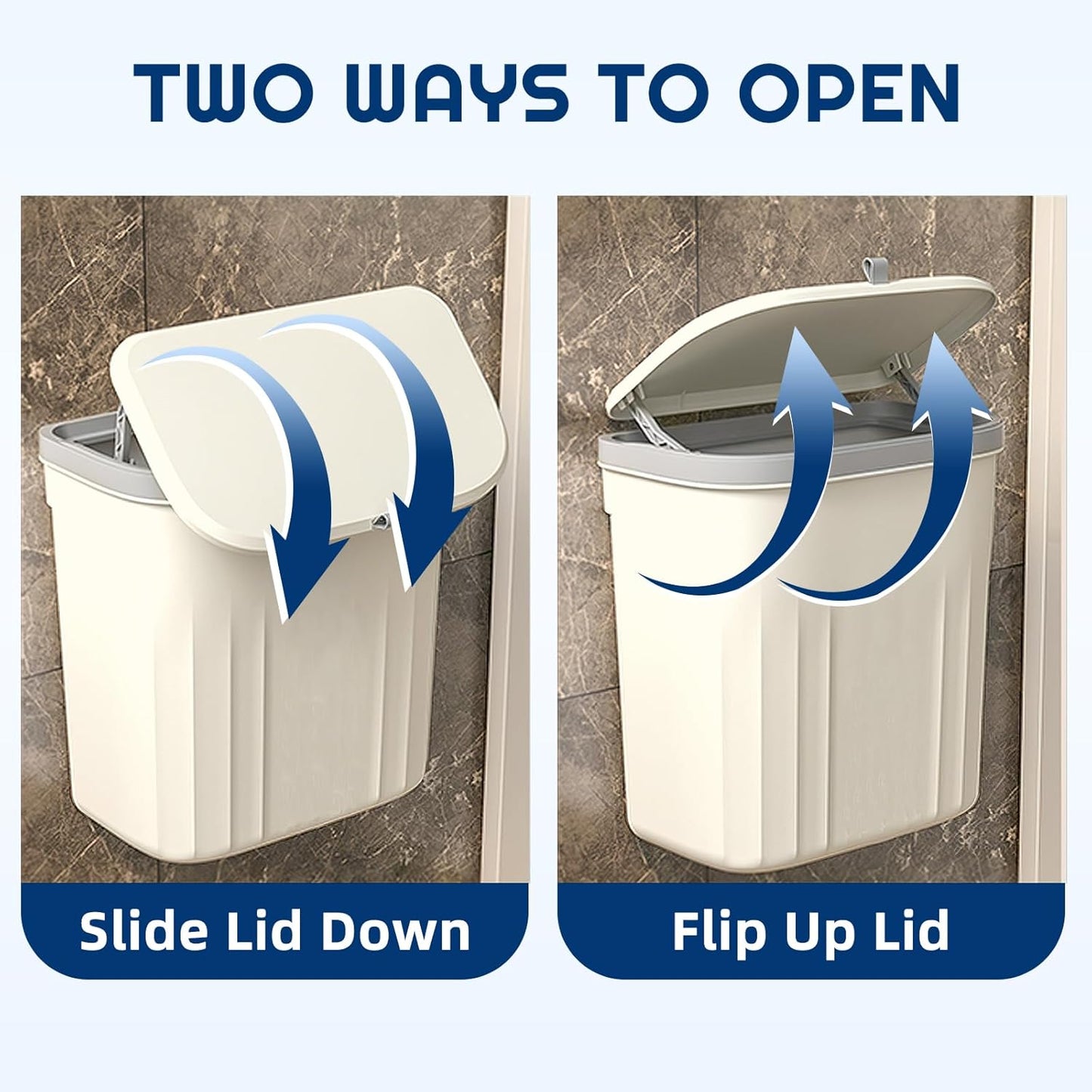 TWO WAYS TO OPEN

Slide Lid Down

Flip Up Lid