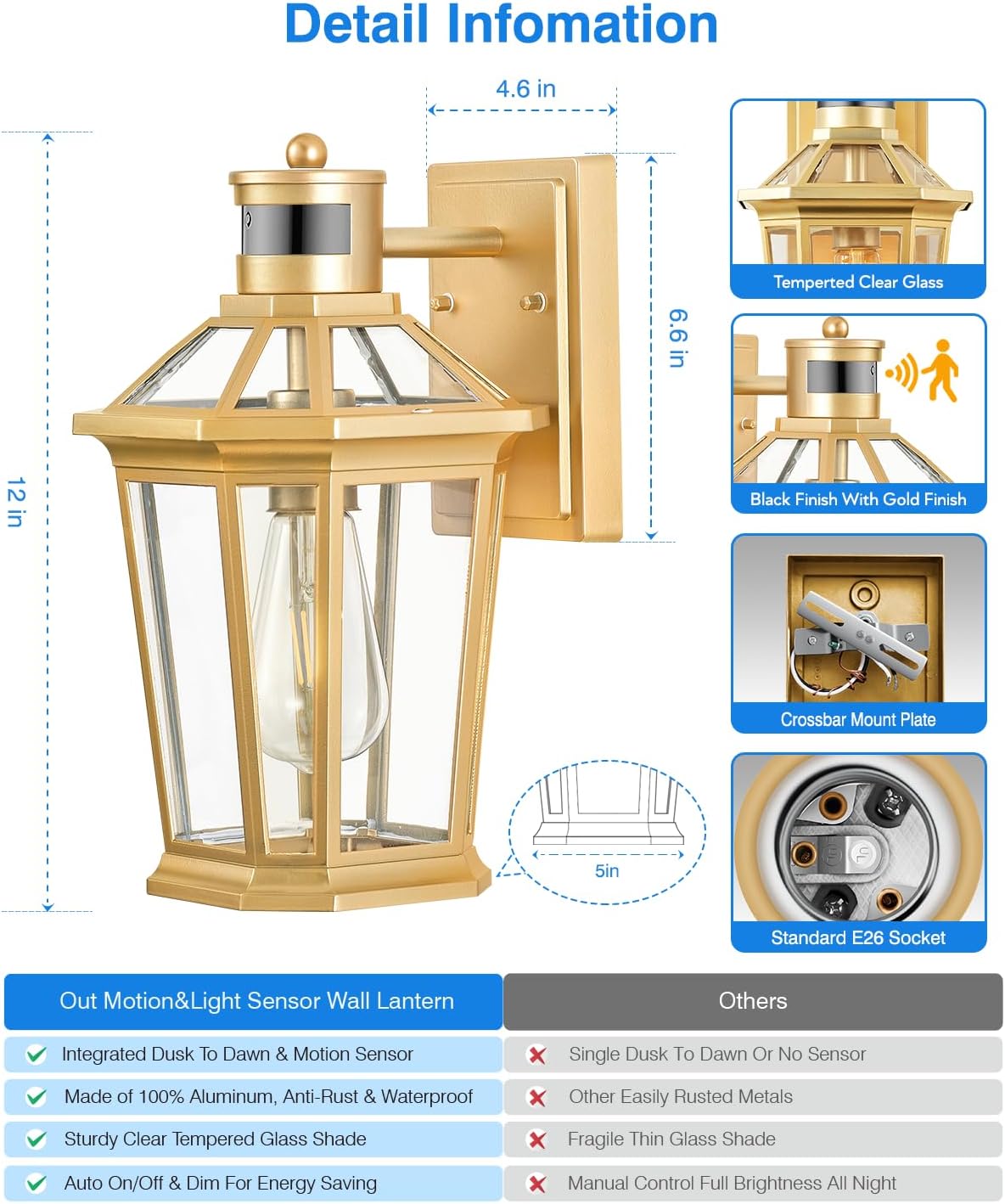 Detail Infomation

4.6 in

12 in

6.6 in

5in

Temperted Clear Glass

Black Finish With Gold Finish

Crossbar Mount Plate

Standard E26 Socket

| Out Motion&Light Sensor Wall Lantern | Others |
|---|---|
| Integrated Dusk To Dawn & Motion Sensor | Single Dusk To Dawn Or No Sensor |
| Made of 100% Aluminum, Anti-Rust & Waterproof | Other Easily Rusted Metals |
| Sturdy Clear Tempered Glass Shade | Fragile Thin Glass Shade |
| Auto On/Off & Dim For Energy Saving | Manual Control Full Brightness All Night |