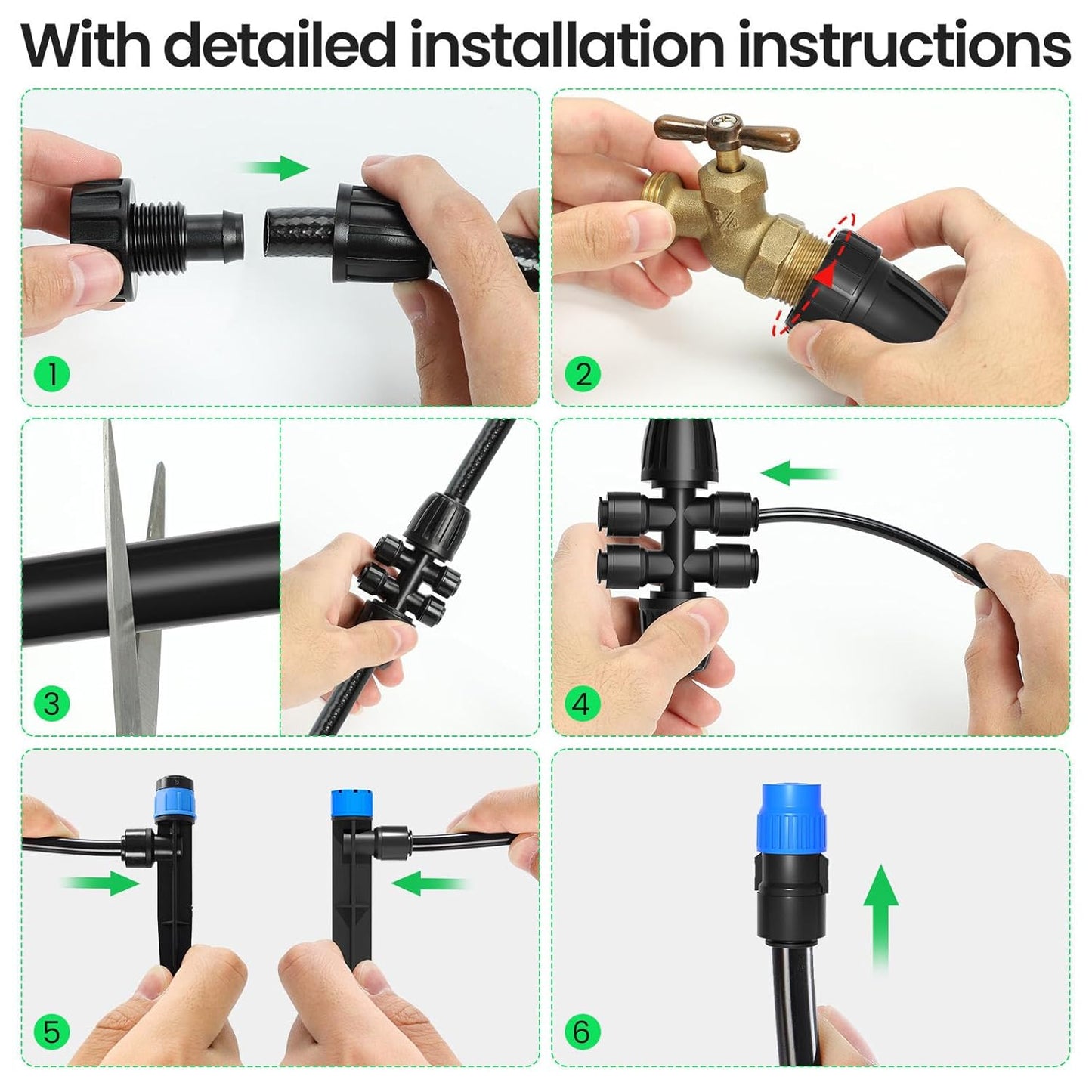 With detailed installation instructions

1

2

3

4

5

6