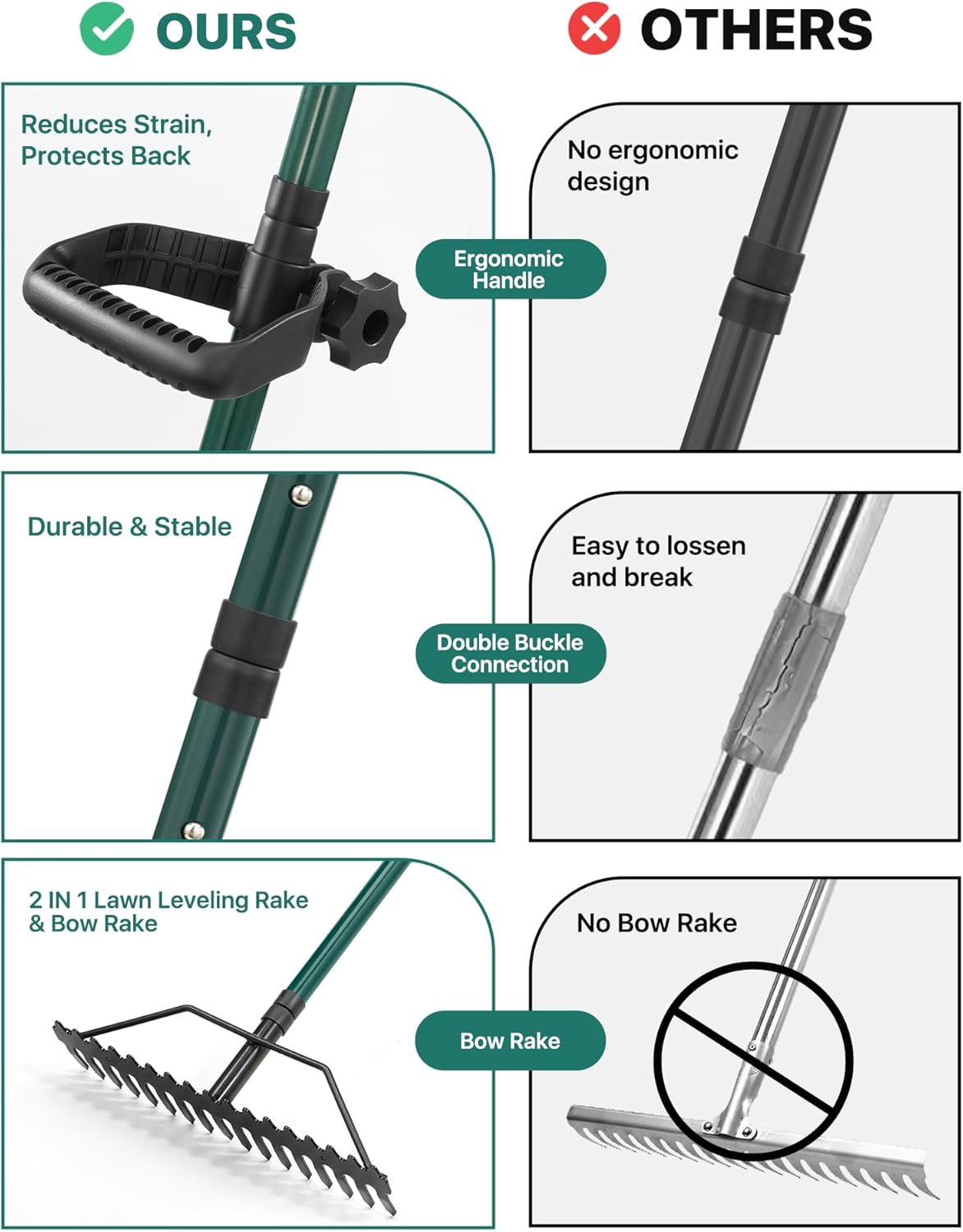 OURS

OTHERS

Reduces Strain, Protects Back

Ergonomic Handle

No ergonomic design

Durable & Stable

Double Buckle Connection

Easy to lossen and break

2 IN 1 Lawn Leveling Rake & Bow Rake

Bow Rake

No Bow Rake