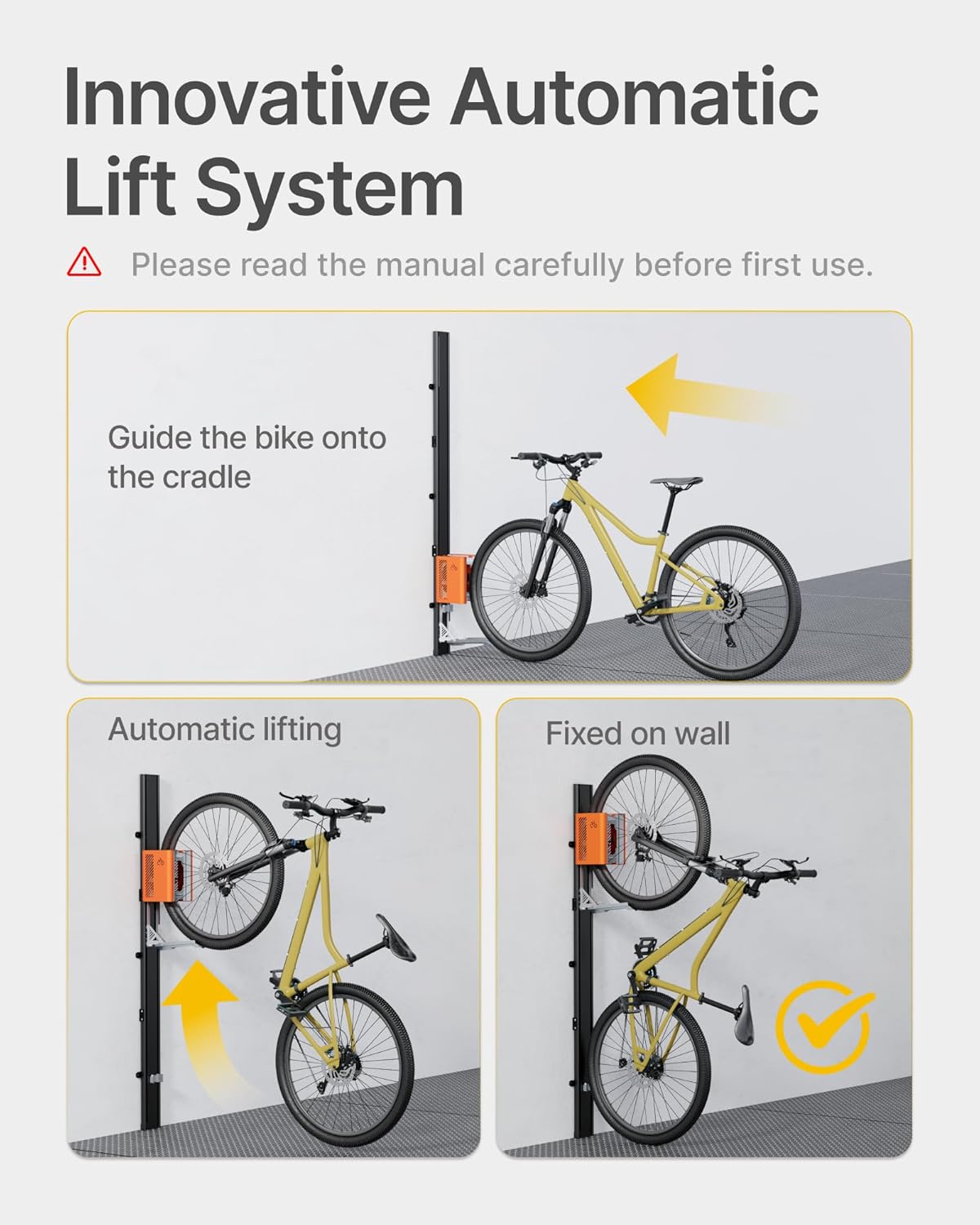 Innovative Automatic Lift System

Please read the manual carefully before first use.

Guide the bike onto the cradle

Automatic lifting

Fixed on wall