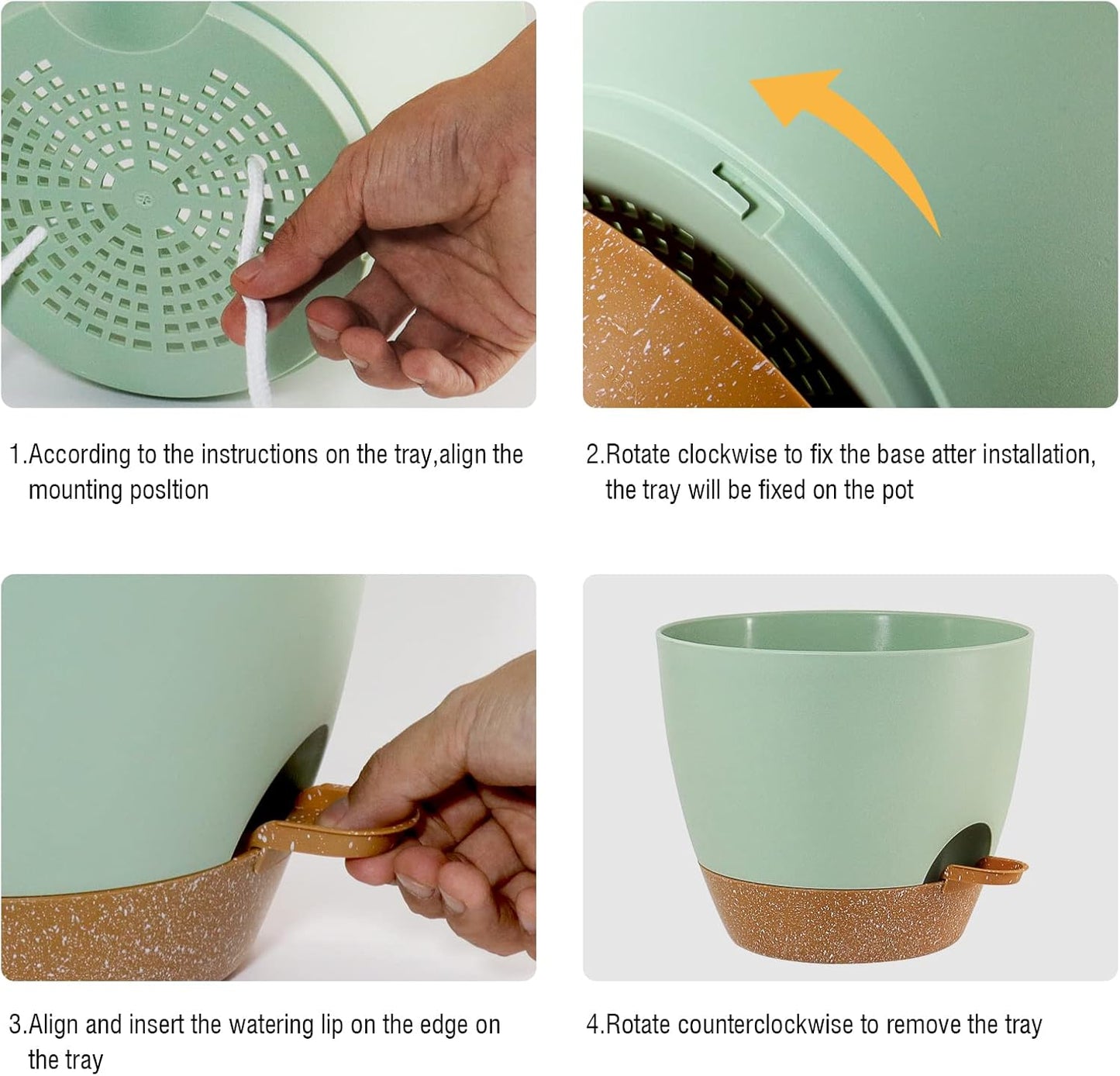 1.According to the instructions on the tray,align the mounting posltion

2.Rotate clockwise to fix the base atter installation, the tray will be fixed on the pot

3.Align and insert the watering lip on the edge on the tray

4.Rotate counterclockwise to remove the tray