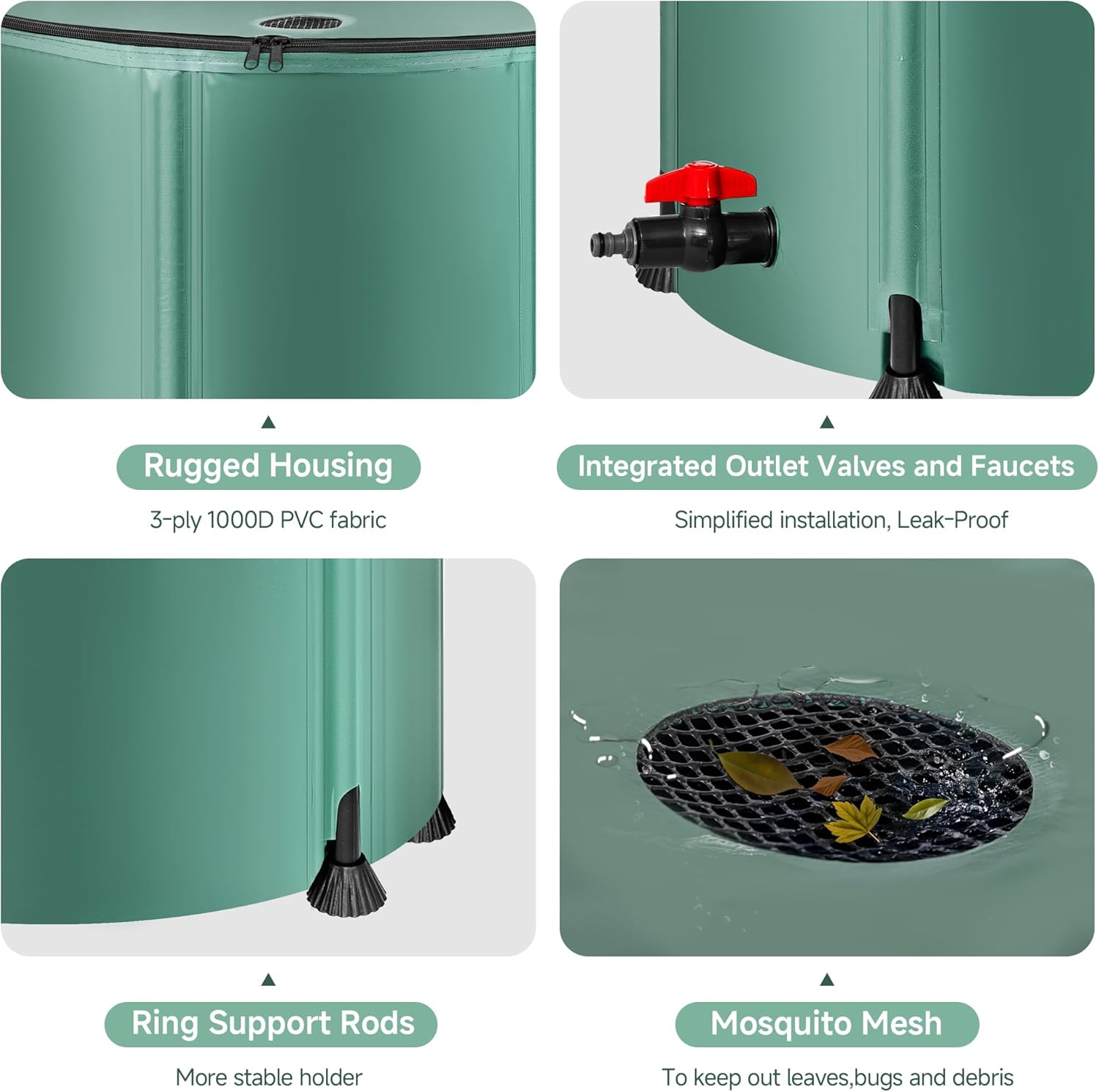 Rugged Housing

3-ply 1000D PVC fabric

Integrated Outlet Valves and Faucets

Simplified installation, Leak-Proof

Ring Support Rods

More stable holder

Mosquito Mesh

To keep out leaves,bugs and debris