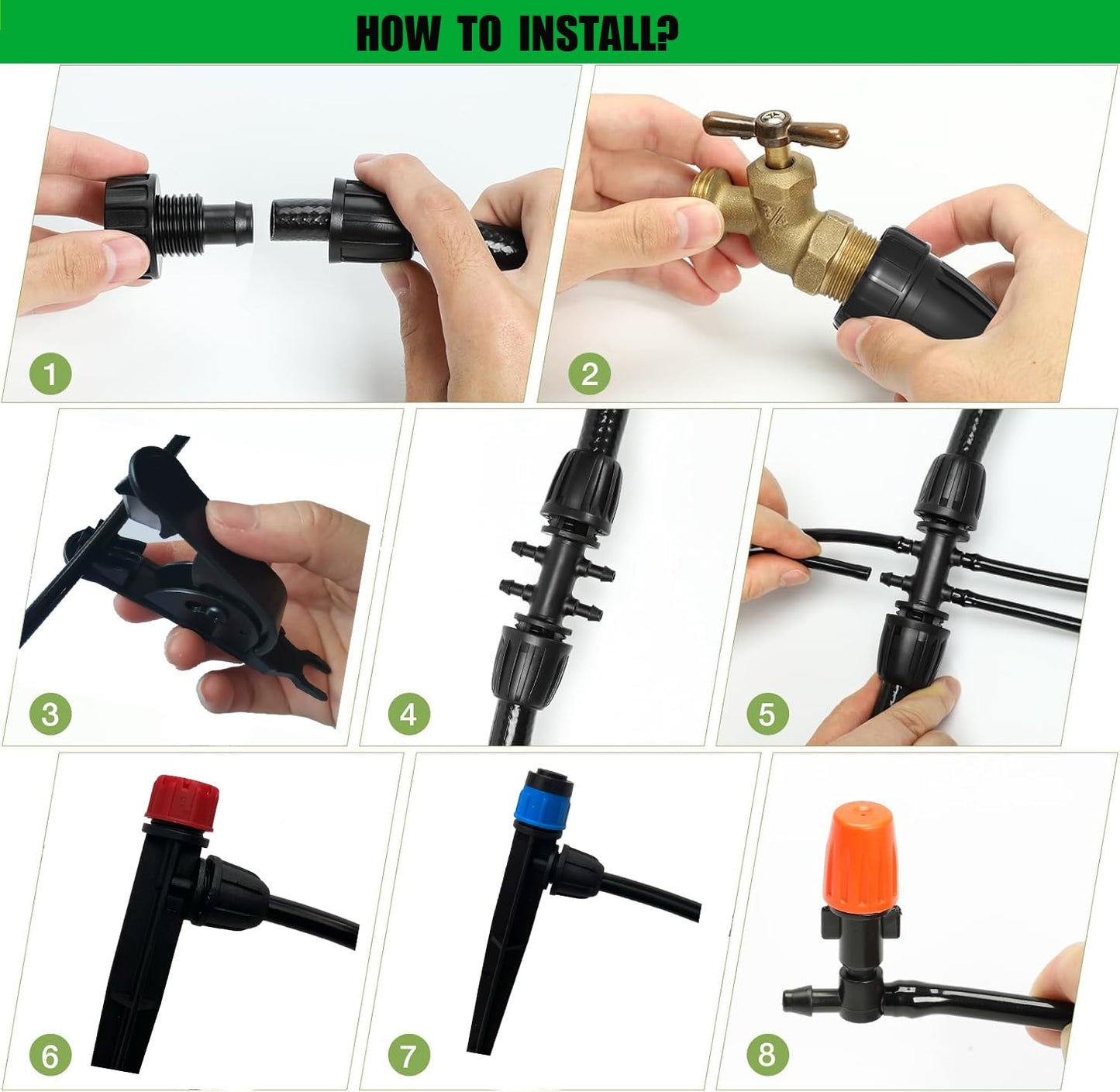 HOW TO INSTALL?

1

2

3

4

5

6

7

8