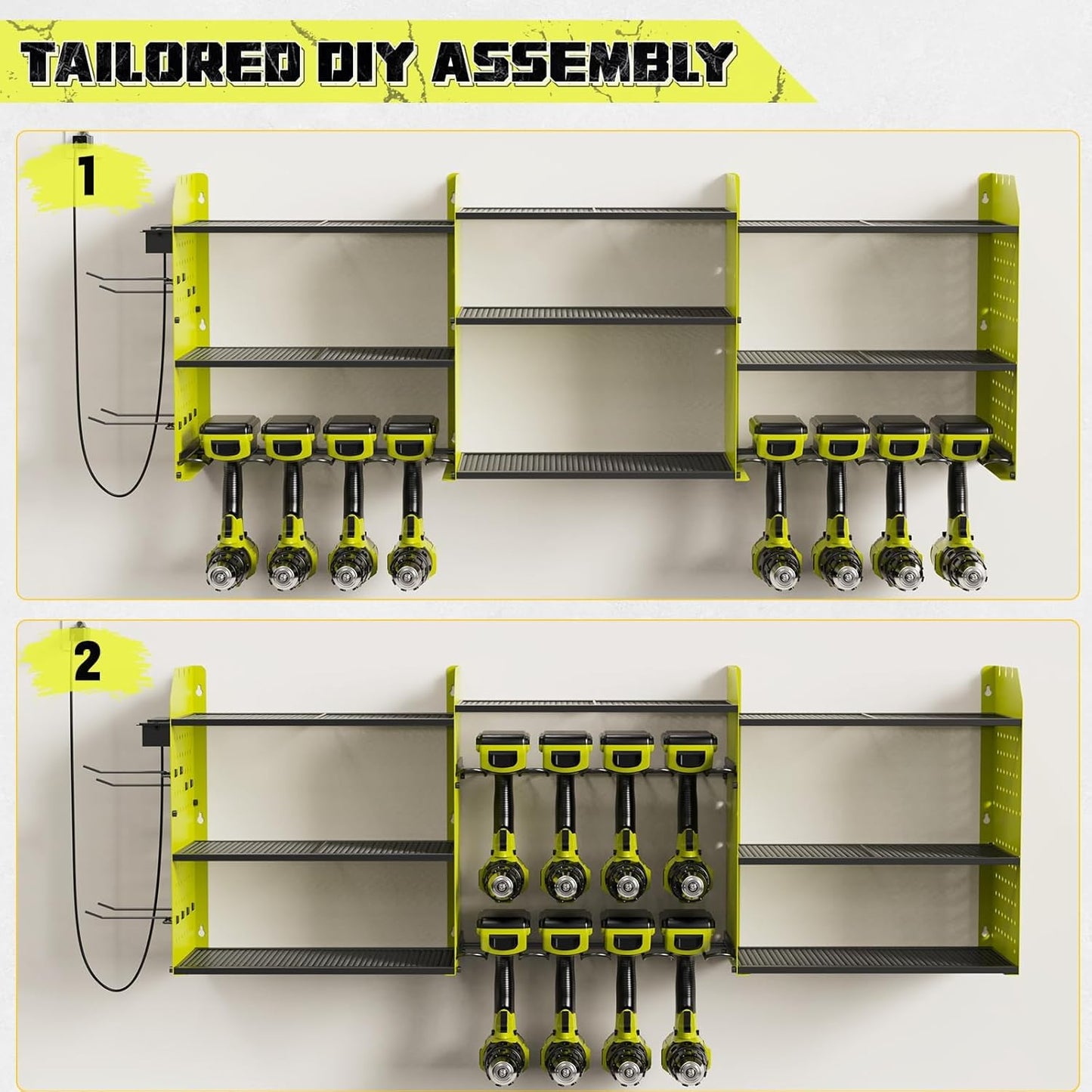 TAILORED DIY ASSEMBLY

1

2