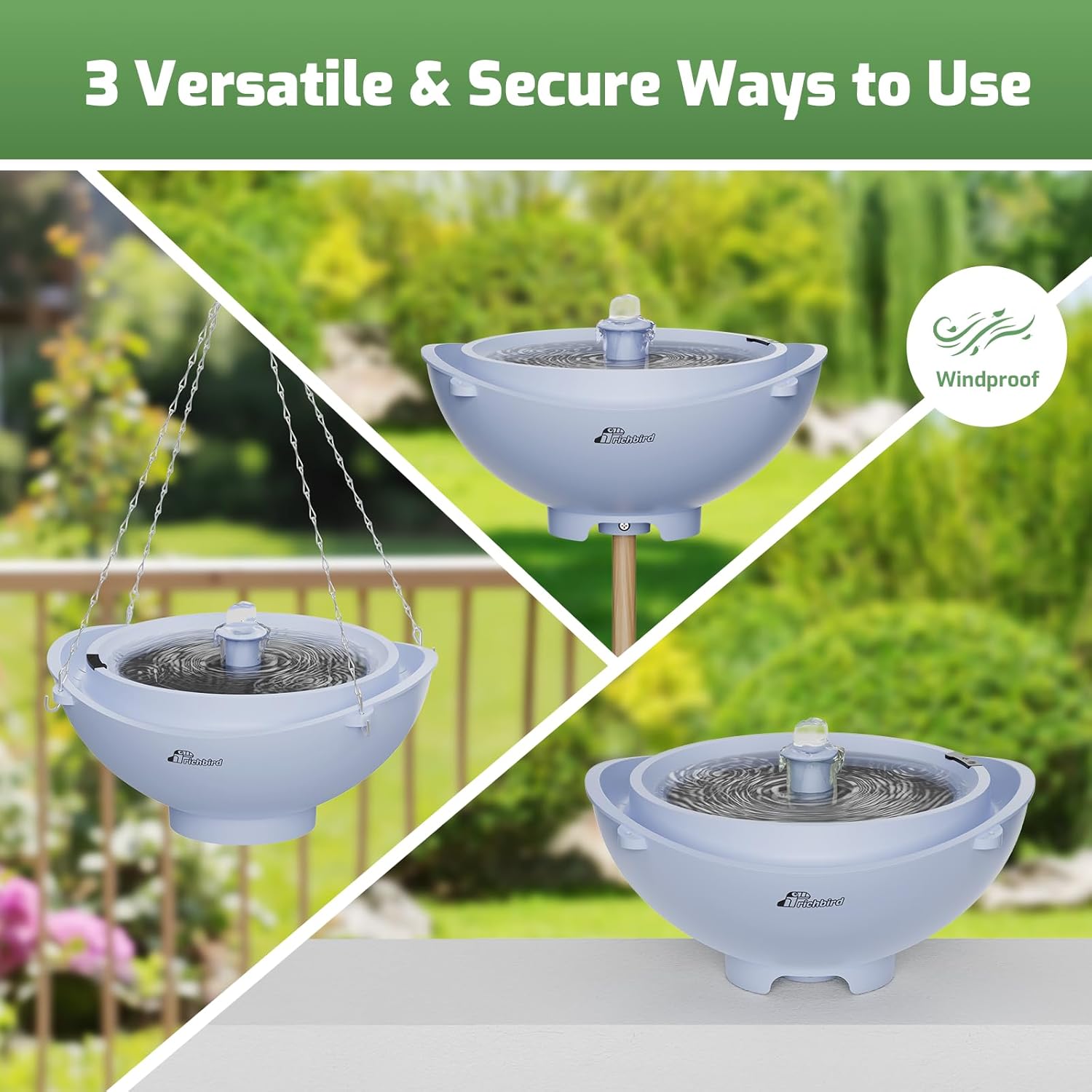 3 Versatile & Secure Ways to Use

Windproof

richbird

richbird

richbird