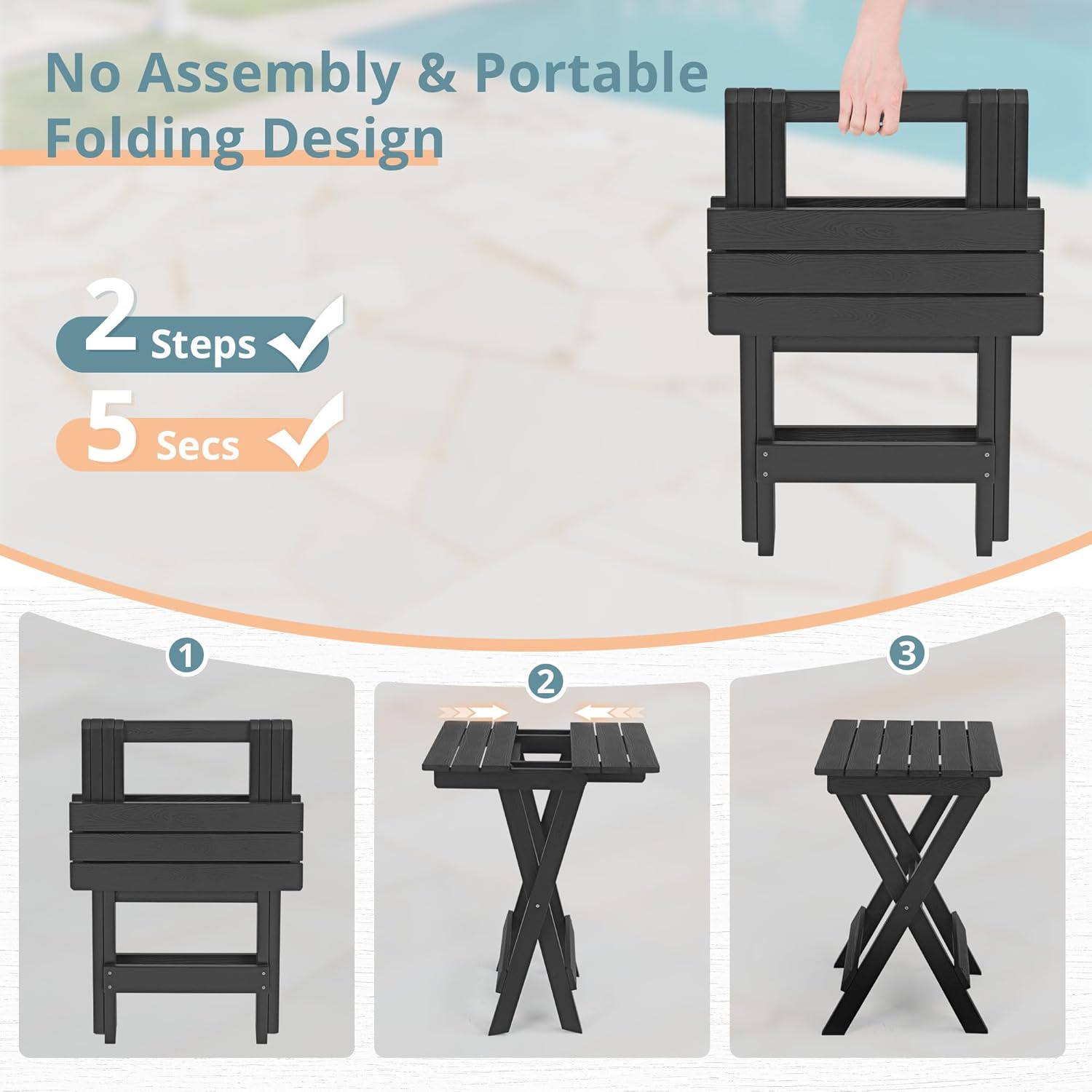 No Assembly & Portable Folding Design

2 Steps

5 Secs

1

2

3