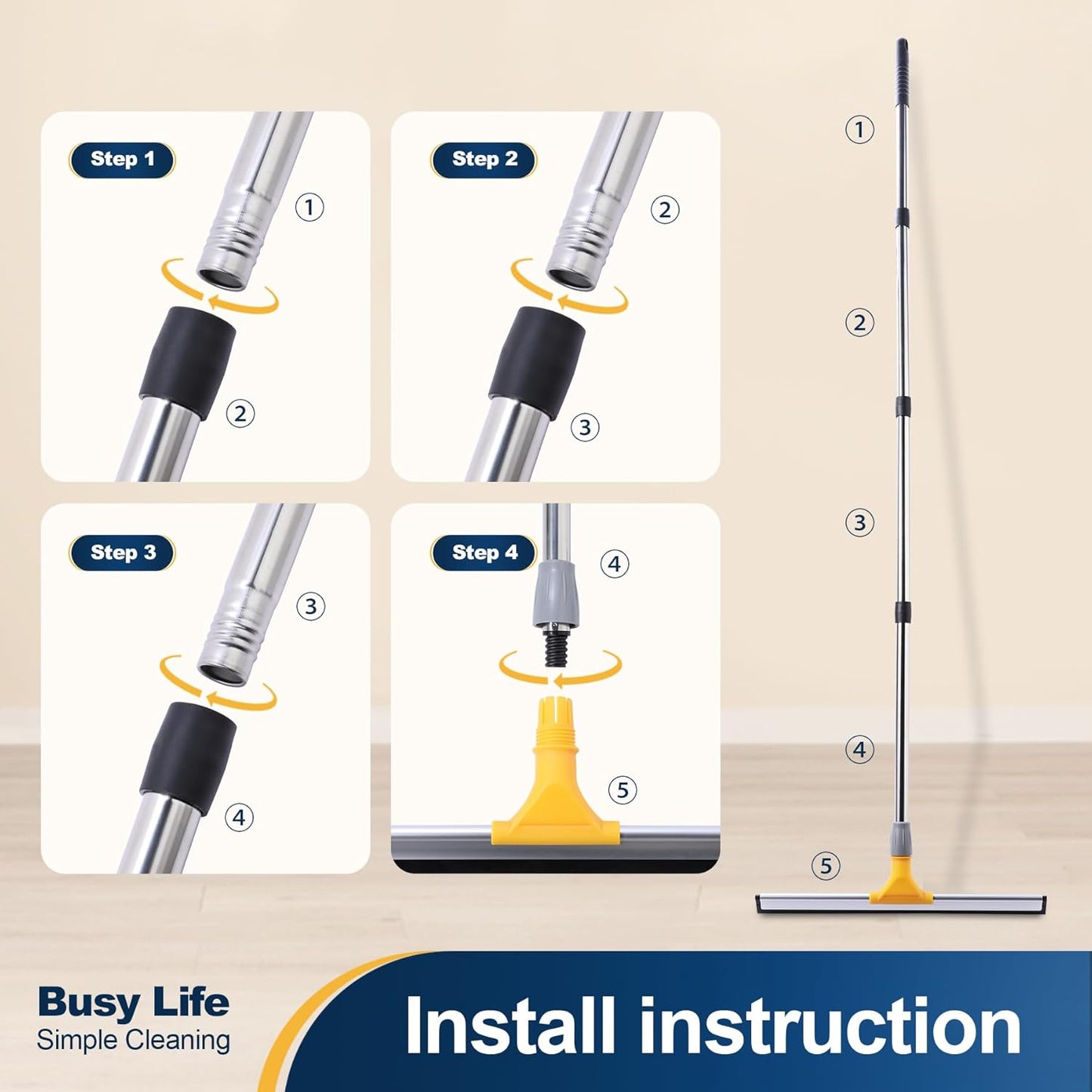 Step 1
①
②

Step 2
②
③

Step 3
③
④

Step 4
④
⑤

①
②
③
④
⑤

Busy Life
Simple Cleaning

Install instruction