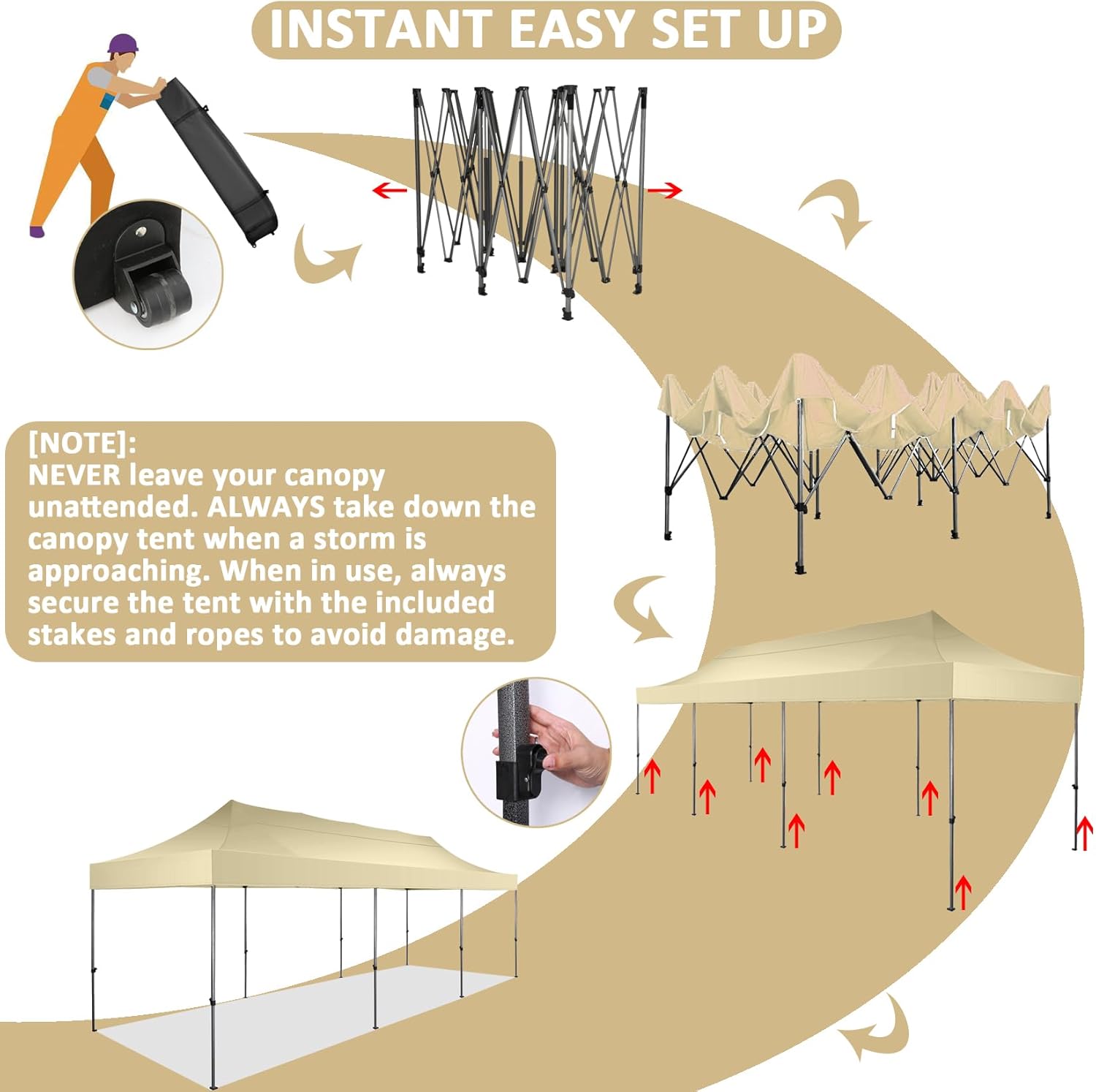 INSTANT EASY SET UP

[NOTE]:
NEVER leave your canopy unattended. ALWAYS take down the canopy tent when a storm is approaching. When in use, always secure the tent with the included stakes and ropes to avoid damage.