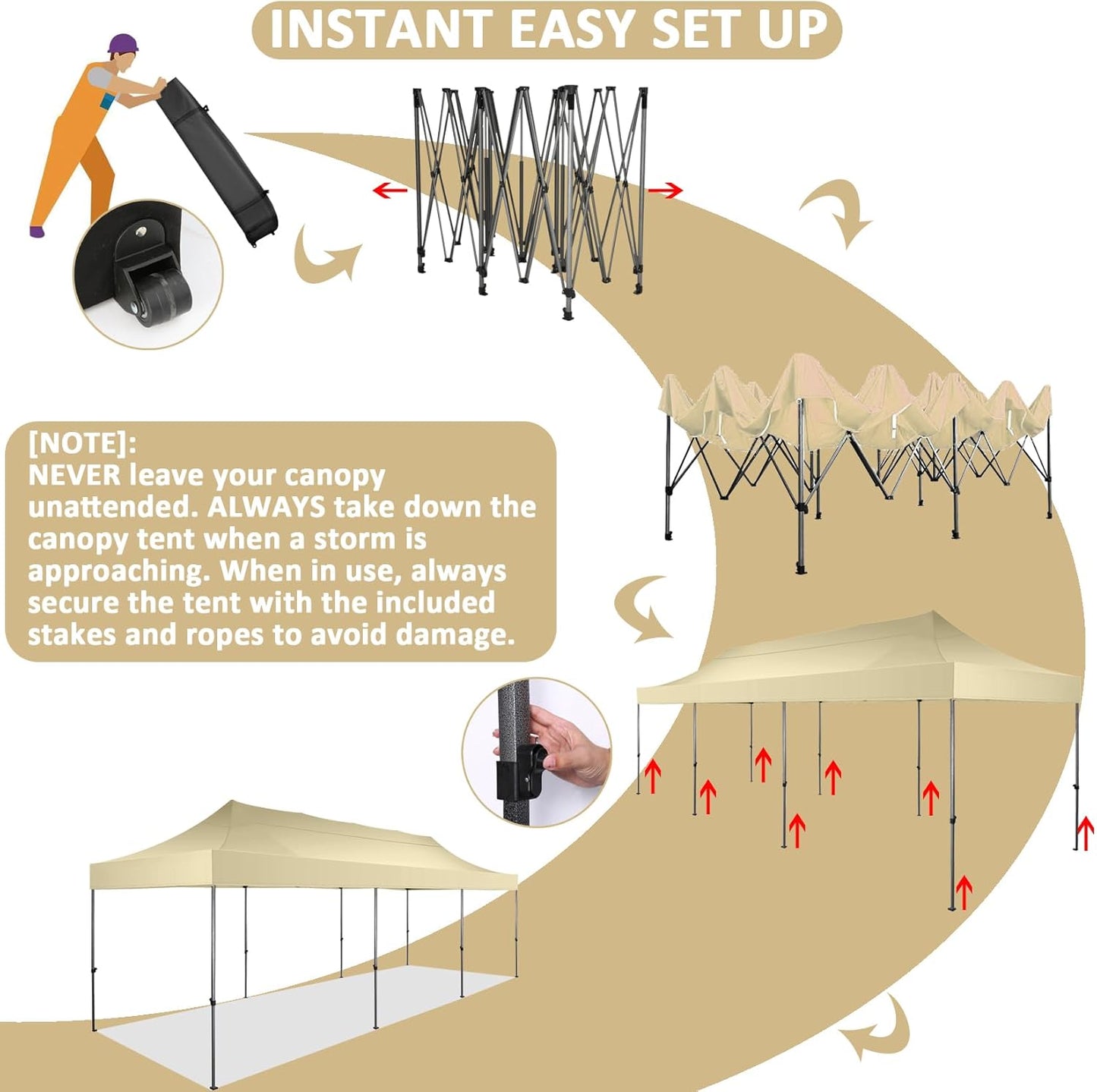 INSTANT EASY SET UP

[NOTE]:
NEVER leave your canopy unattended. ALWAYS take down the canopy tent when a storm is approaching. When in use, always secure the tent with the included stakes and ropes to avoid damage.