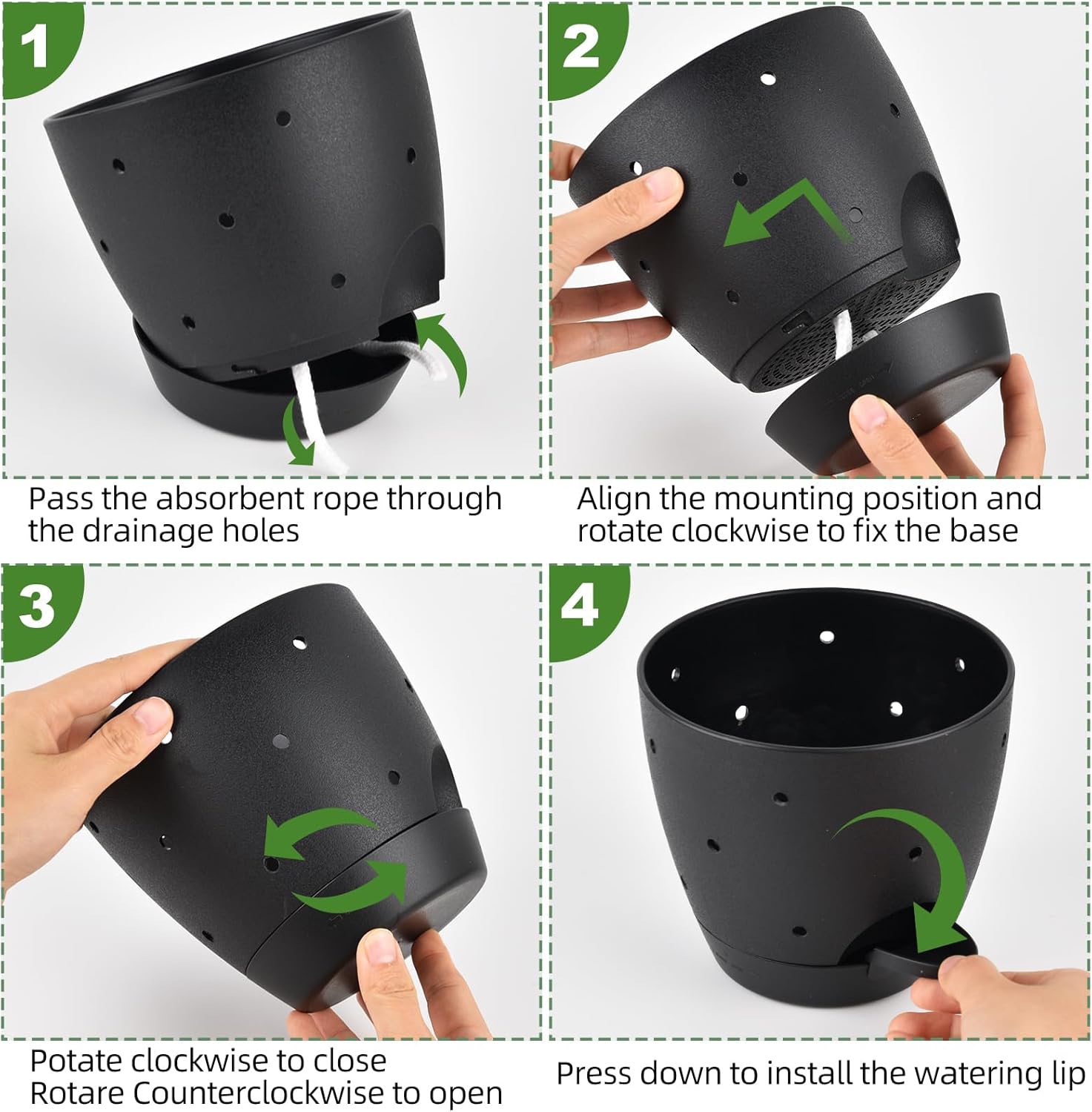 1

Pass the absorbent rope through the drainage holes

2

Align the mounting position and rotate clockwise to fix the base

3

Potate clockwise to close
Rotare Counterclockwise to open

4

Press down to install the watering lip