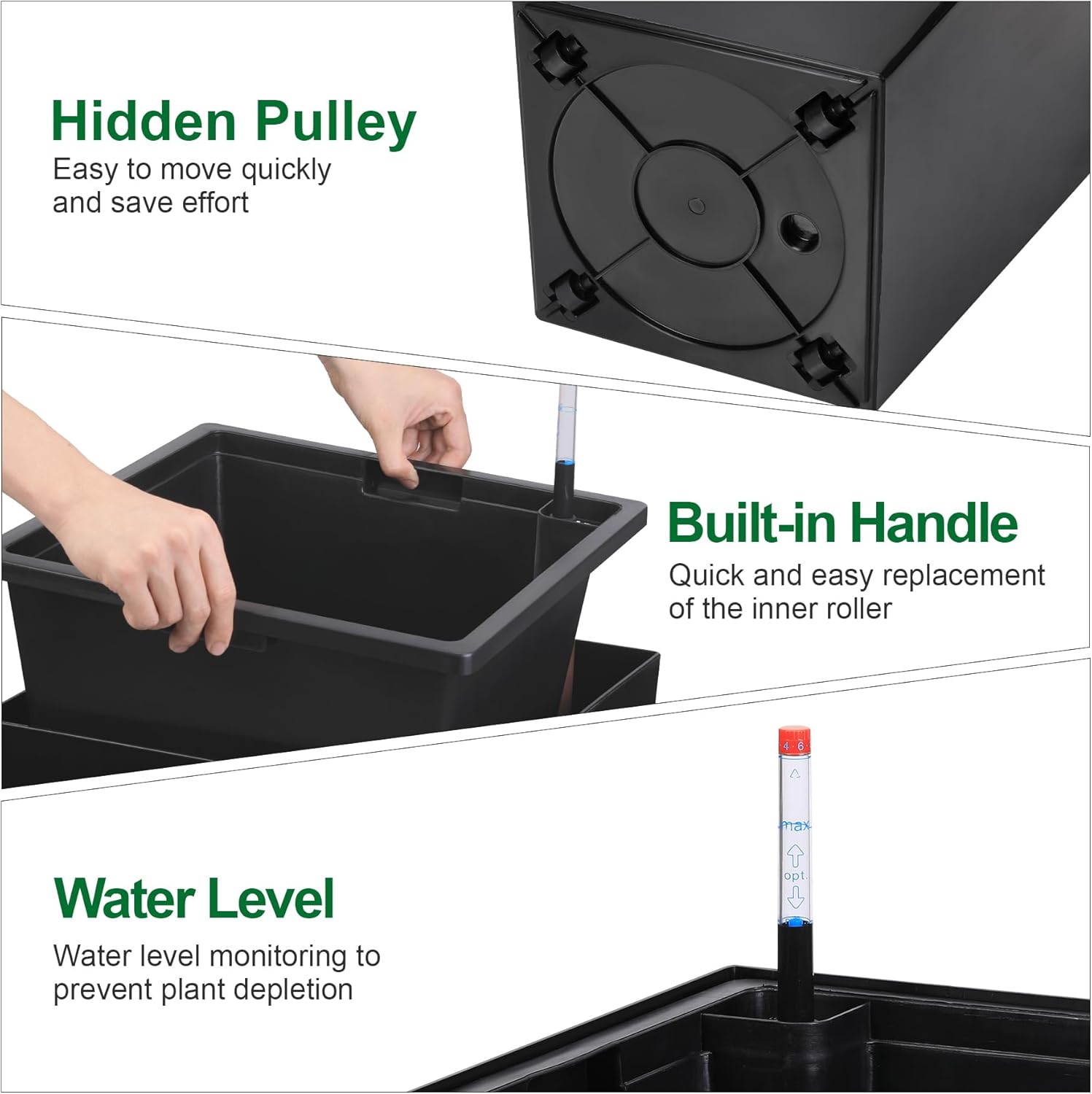 Hidden Pulley
Easy to move quickly and save effort

Built-in Handle
Quick and easy replacement of the inner roller

4 6
max
opt.

Water Level
Water level monitoring to prevent plant depletion