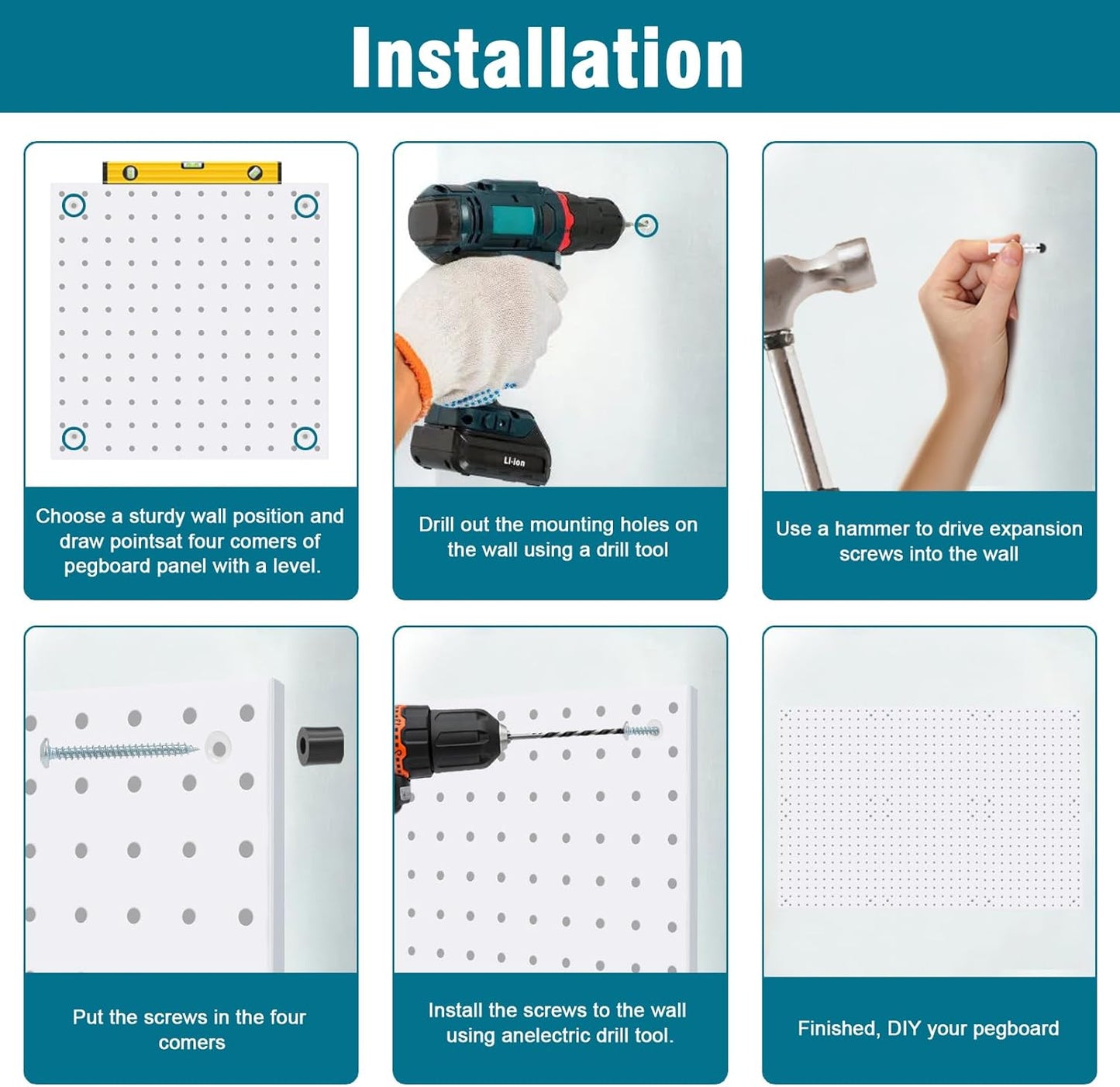 Installation

Li-ion

Choose a sturdy wall position and draw pointsat four comers of pegboard panel with a level.

Drill out the mounting holes on the wall using a drill tool

Use a hammer to drive expansion screws into the wall

Put the screws in the four comers

Install the screws to the wall using anelectric drill tool.

Finished, DIY your pegboard