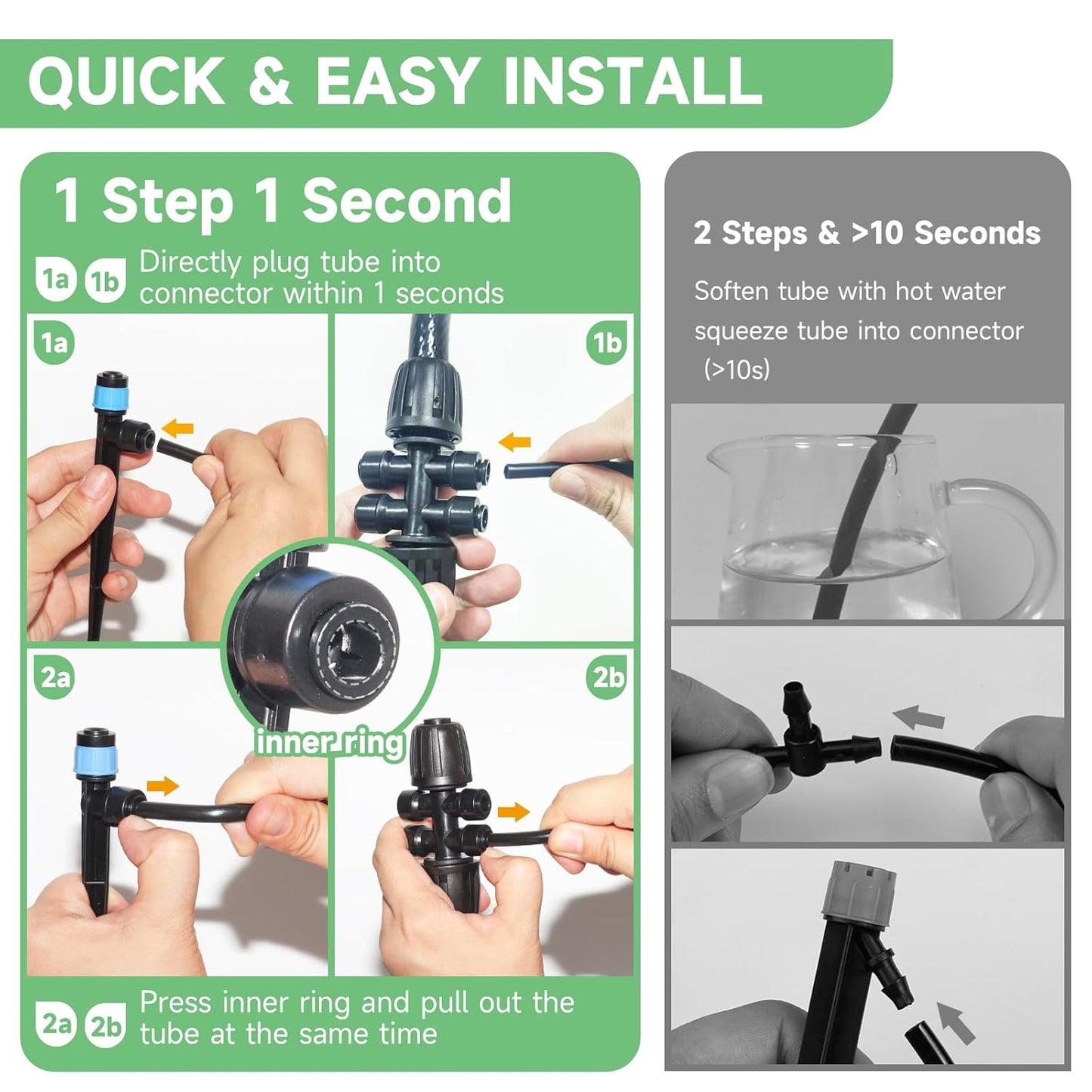 QUICK & EASY INSTALL

1 Step 1 Second

1a 1b Directly plug tube into connector within 1 seconds

1a

1b

inner ring

2a

2b

2a 2b Press inner ring and pull out the tube at the same time

2 Steps & >10 Seconds

Soften tube with hot water squeeze tube into connector (>10s)