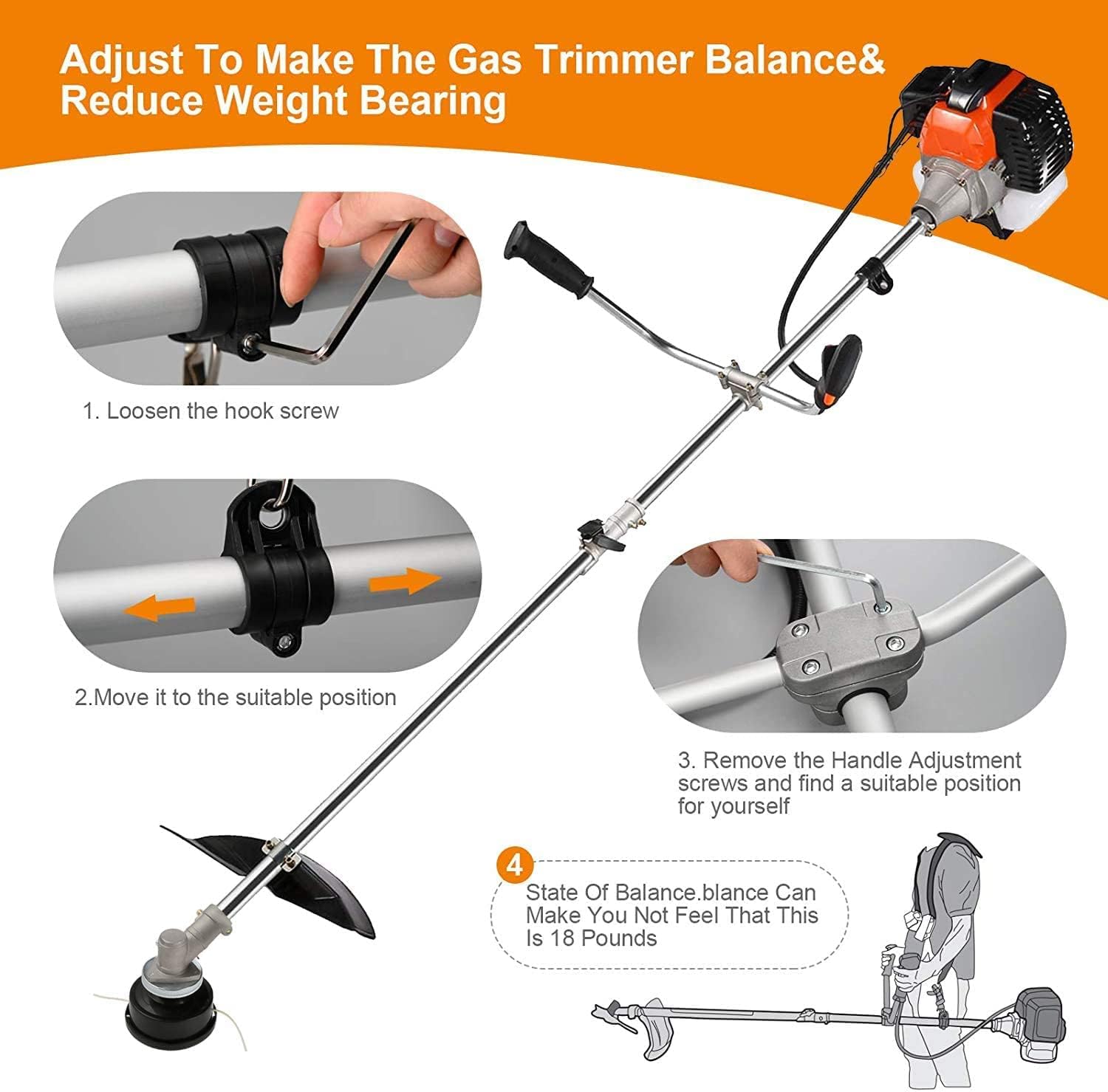 Adjust To Make The Gas Trimmer Balance& Reduce Weight Bearing

1. Loosen the hook screw

2.Move it to the suitable position

3. Remove the Handle Adjustment screws and find a suitable position for yourself

4

State Of Balance.blance Can Make You Not Feel That This Is 18 Pounds