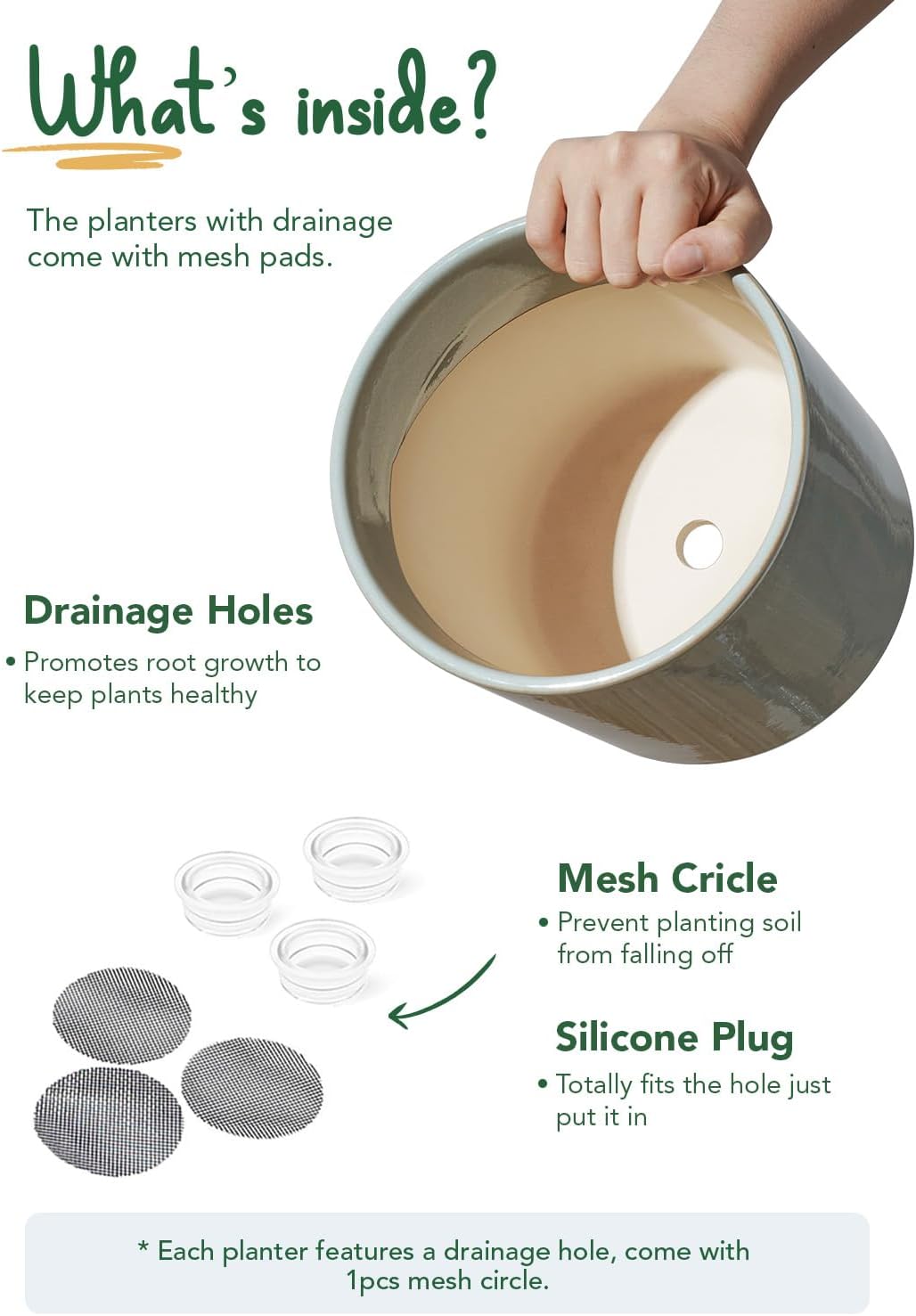 What's inside?

The planters with drainage come with mesh pads.

Drainage Holes

• Promotes root growth to keep plants healthy

Mesh Cricle

• Prevent planting soil from falling off

Silicone Plug

• Totally fits the hole just put it in

* Each planter features a drainage hole, come with 1pcs mesh circle.