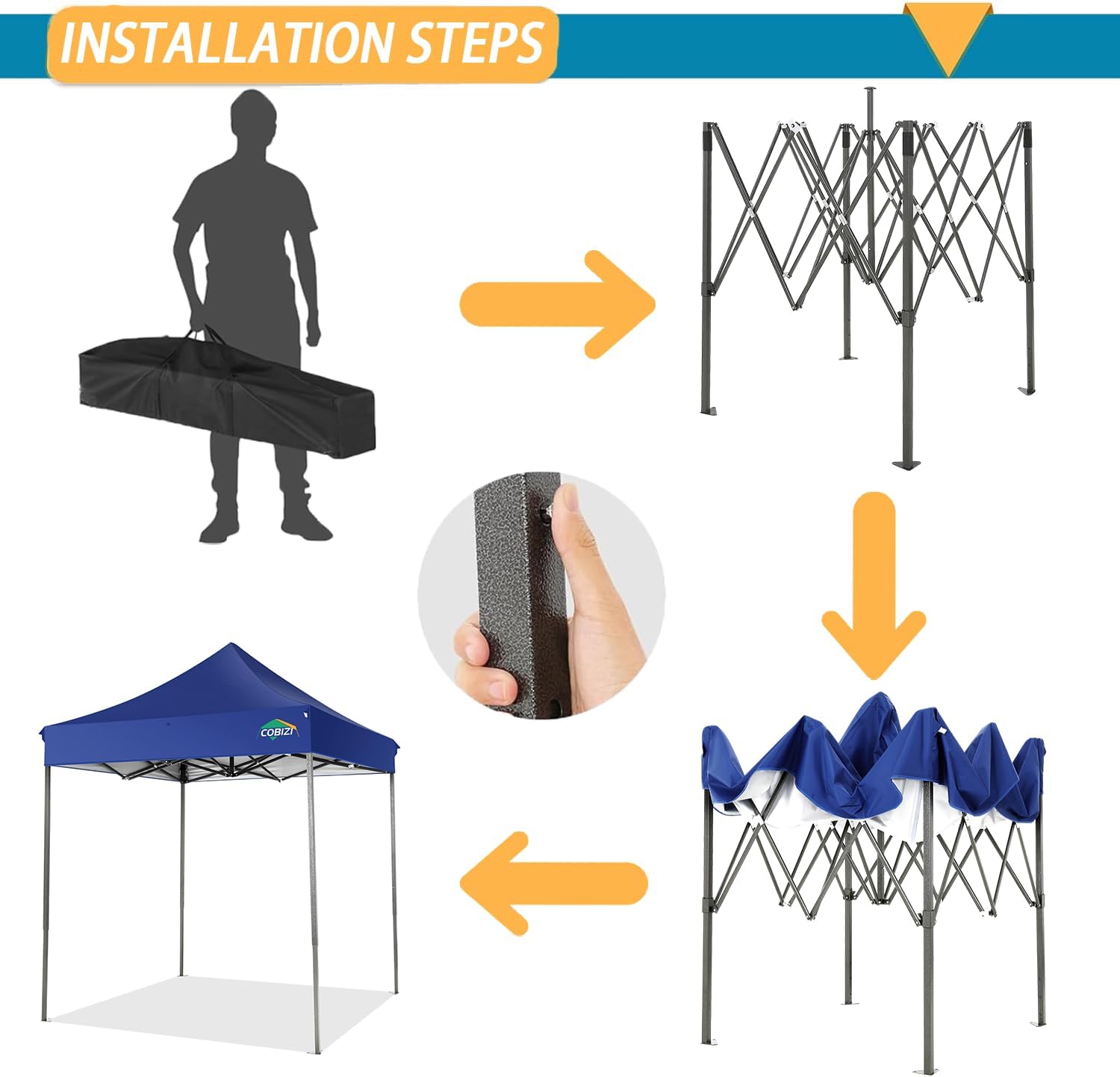 INSTALLATION STEPS

COBIZI