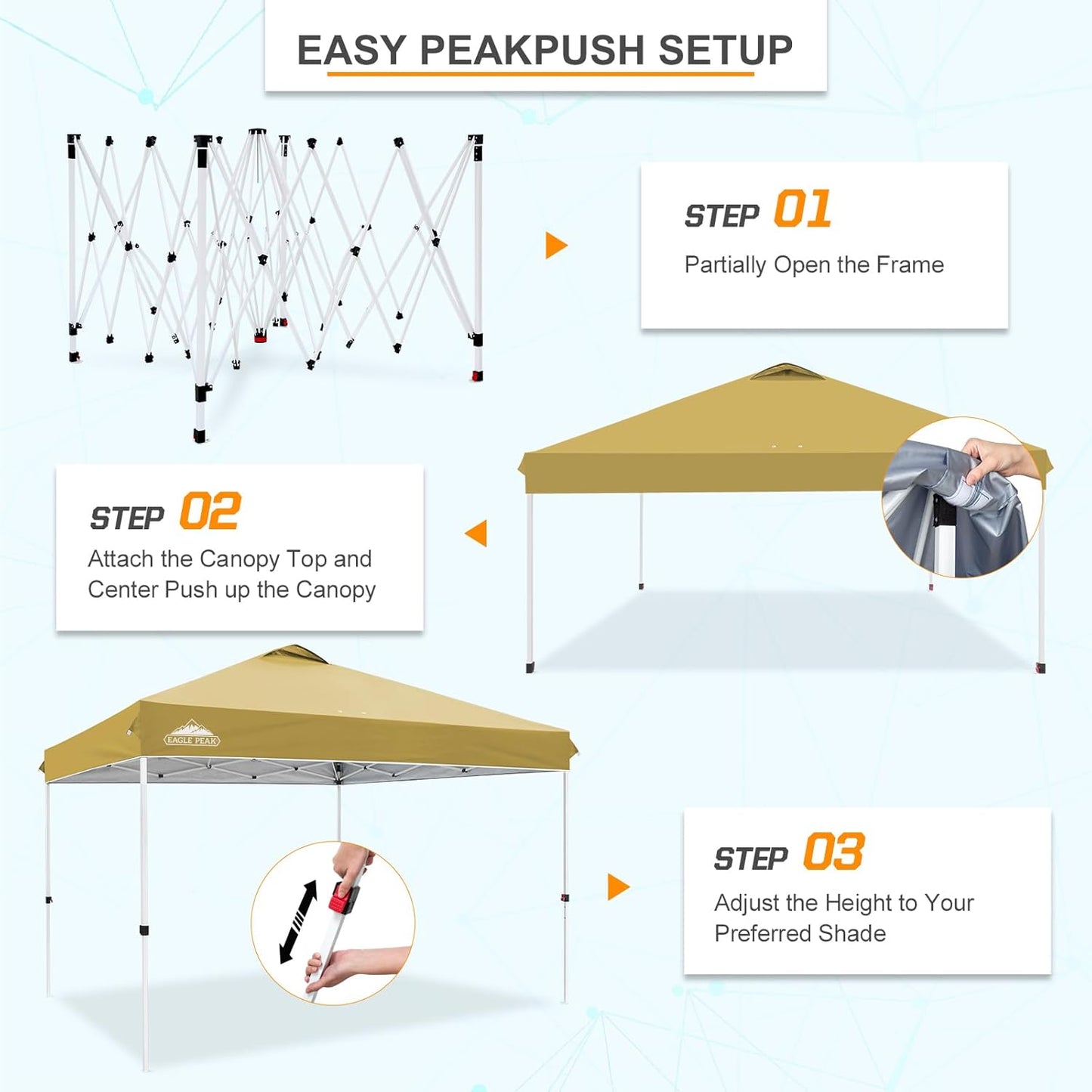 EASY PEAKPUSH SETUP

STEP 01
Partially Open the Frame

STEP 02
Attach the Canopy Top and Center Push up the Canopy

EAGLE PEAK

STEP 03
Adjust the Height to Your Preferred Shade