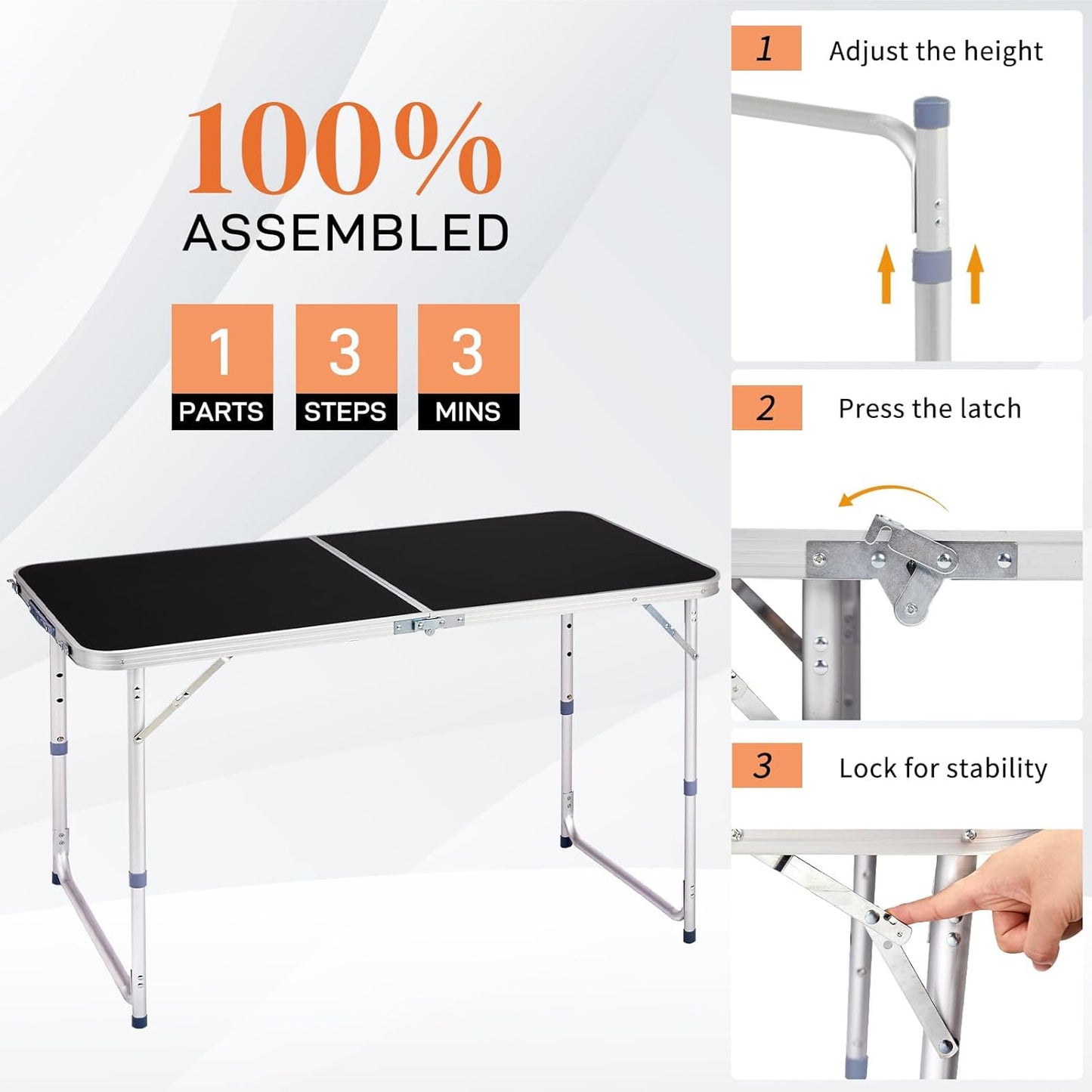 100%
ASSEMBLED

1
PARTS

3
STEPS

3
MINS

1 Adjust the height

2 Press the latch

3 Lock for stability