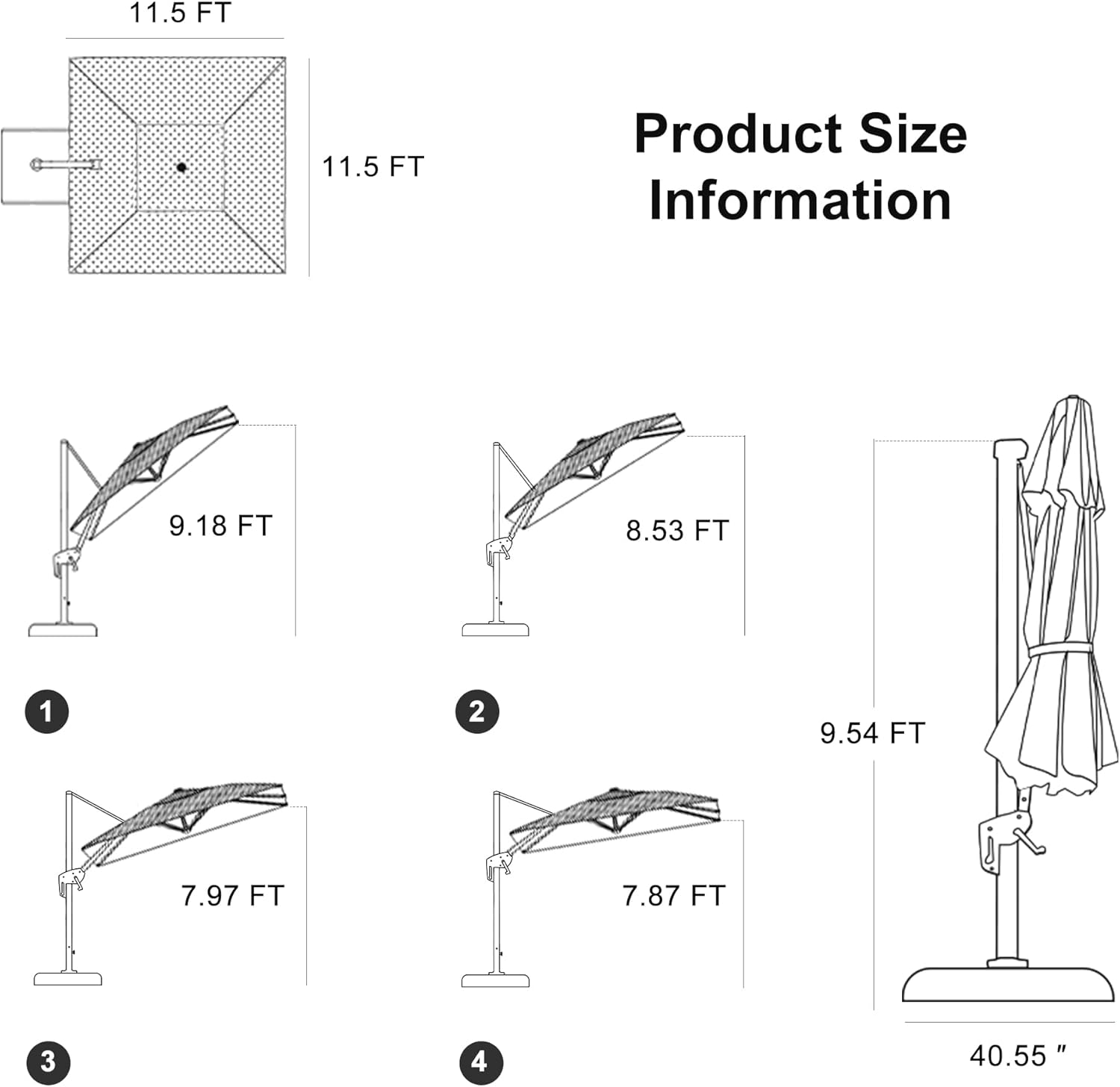 11.5 FT

11.5 FT

Product Size Information

9.18 FT

8.53 FT

1

2

9.54 FT

7.97 FT

7.87 FT

3

4

40.55 ″