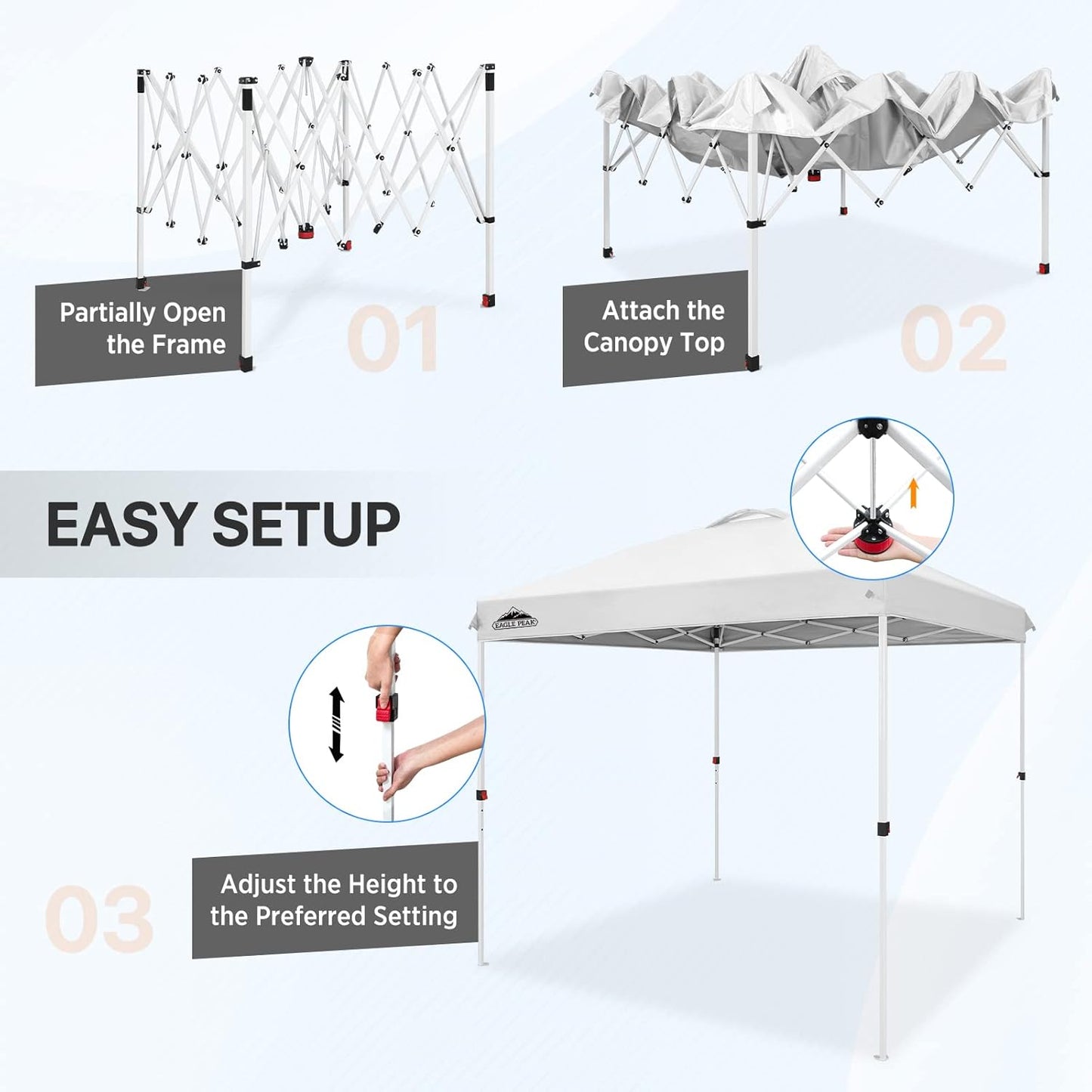 Partially Open the Frame

01

Attach the Canopy Top

02

EASY SETUP

EAGLE PEAK

03

Adjust the Height to the Preferred Setting