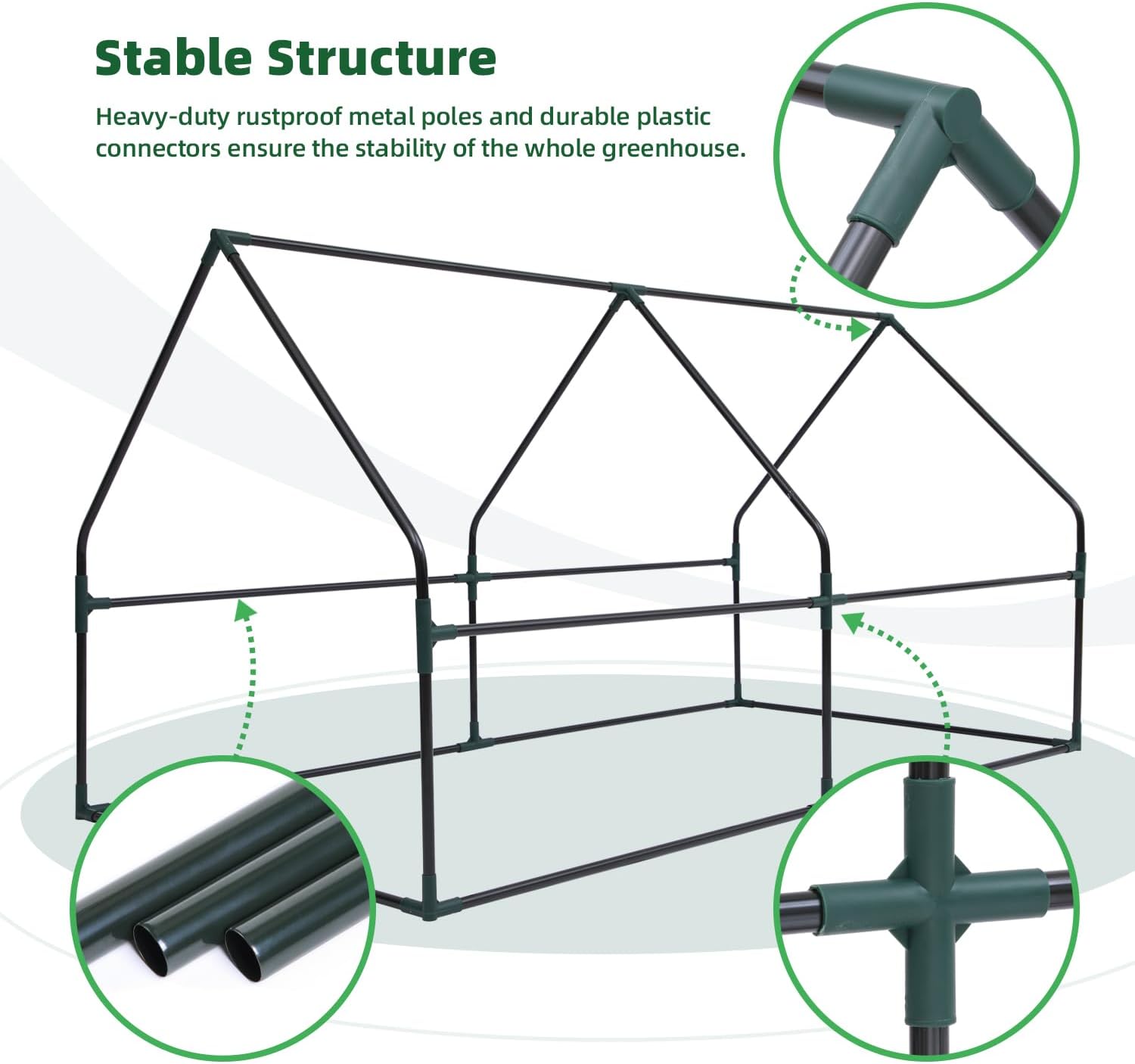 Stable Structure

Heavy-duty rustproof metal poles and durable plastic connectors ensure the stability of the whole greenhouse.