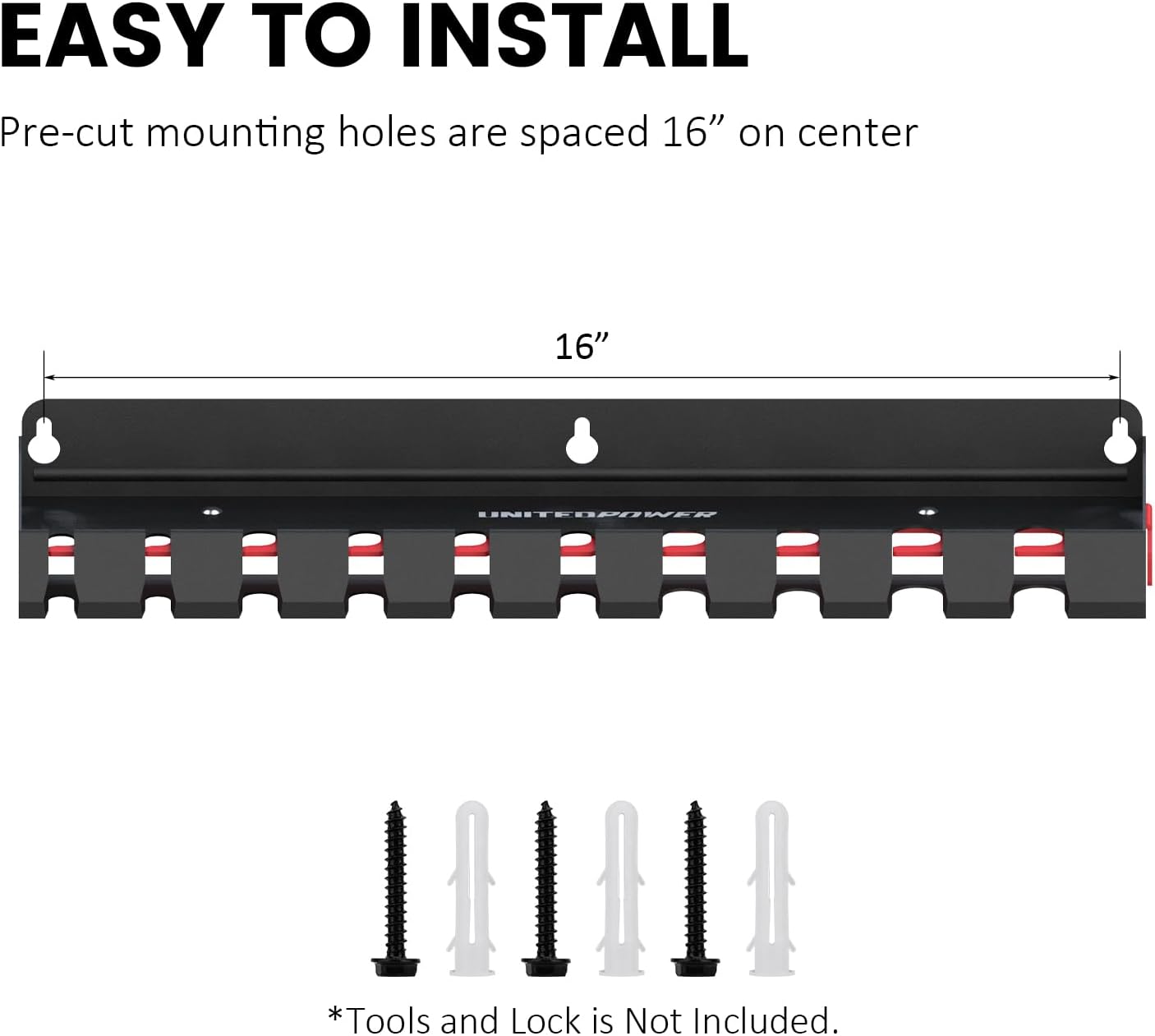 EASY TO INSTALL

Pre-cut mounting holes are spaced 16” on center

16”

UNITEDPOWER

*Tools and Lock is Not Included.