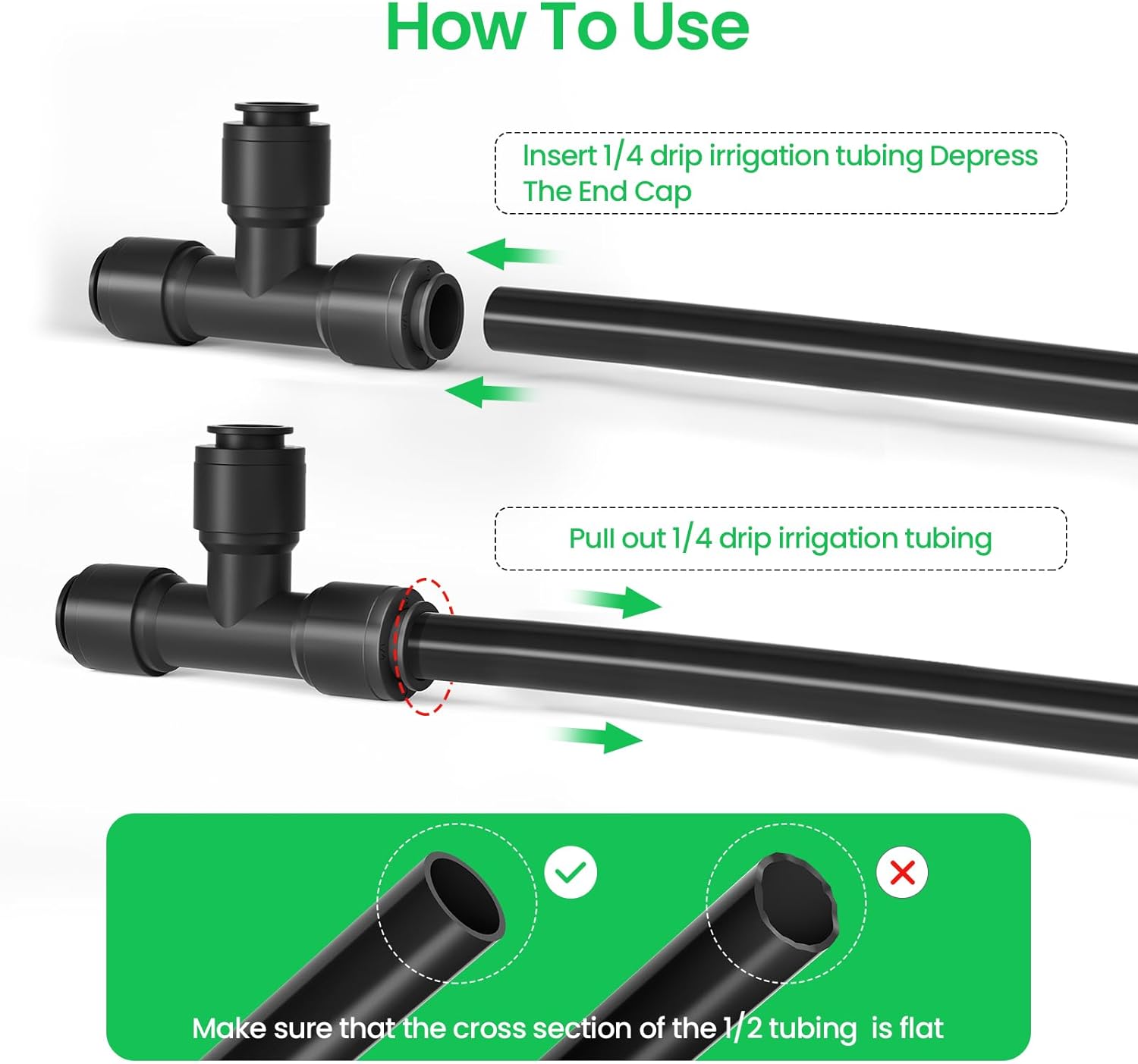 How To Use

Insert 1/4 drip irrigation tubing Depress The End Cap

Pull out 1/4 drip irrigation tubing

Make sure that the cross section of the 1/2 tubing is flat