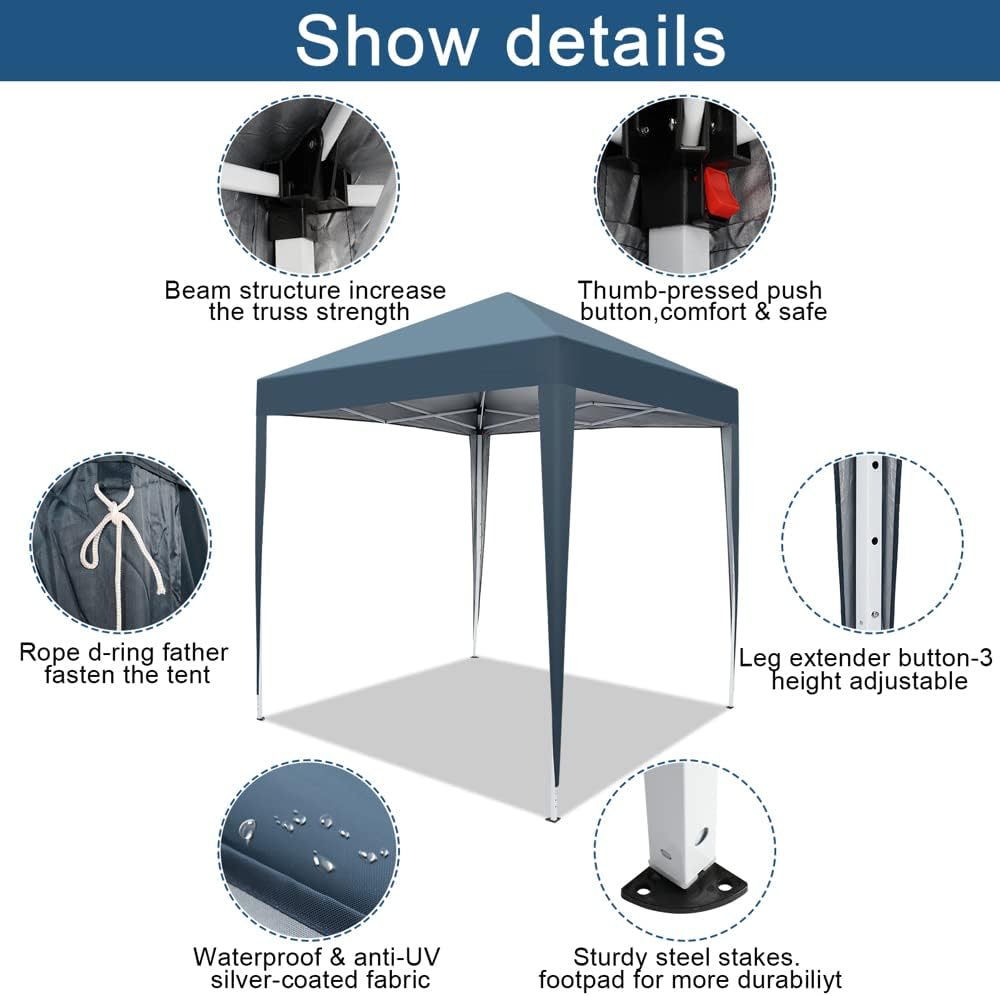 Show details

Beam structure increase the truss strength

Thumb-pressed push button,comfort & safe

Rope d-ring father fasten the tent

Leg extender button-3 height adjustable

Waterproof & anti-UV silver-coated fabric

Sturdy steel stakes. footpad for more durabiliyt