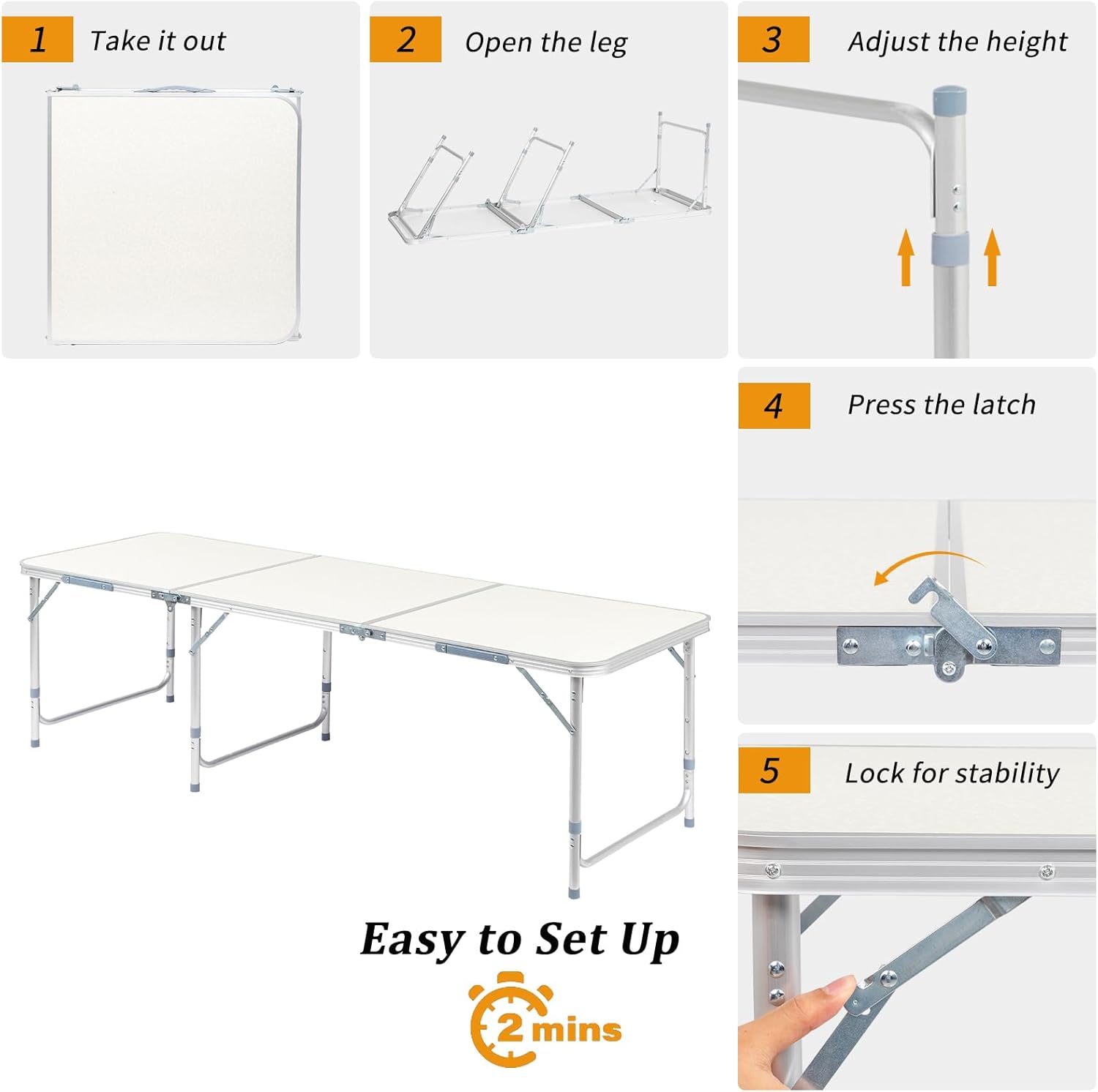 1 Take it out

2 Open the leg

3 Adjust the height

4 Press the latch

5 Lock for stability

Easy to Set Up

2 mins