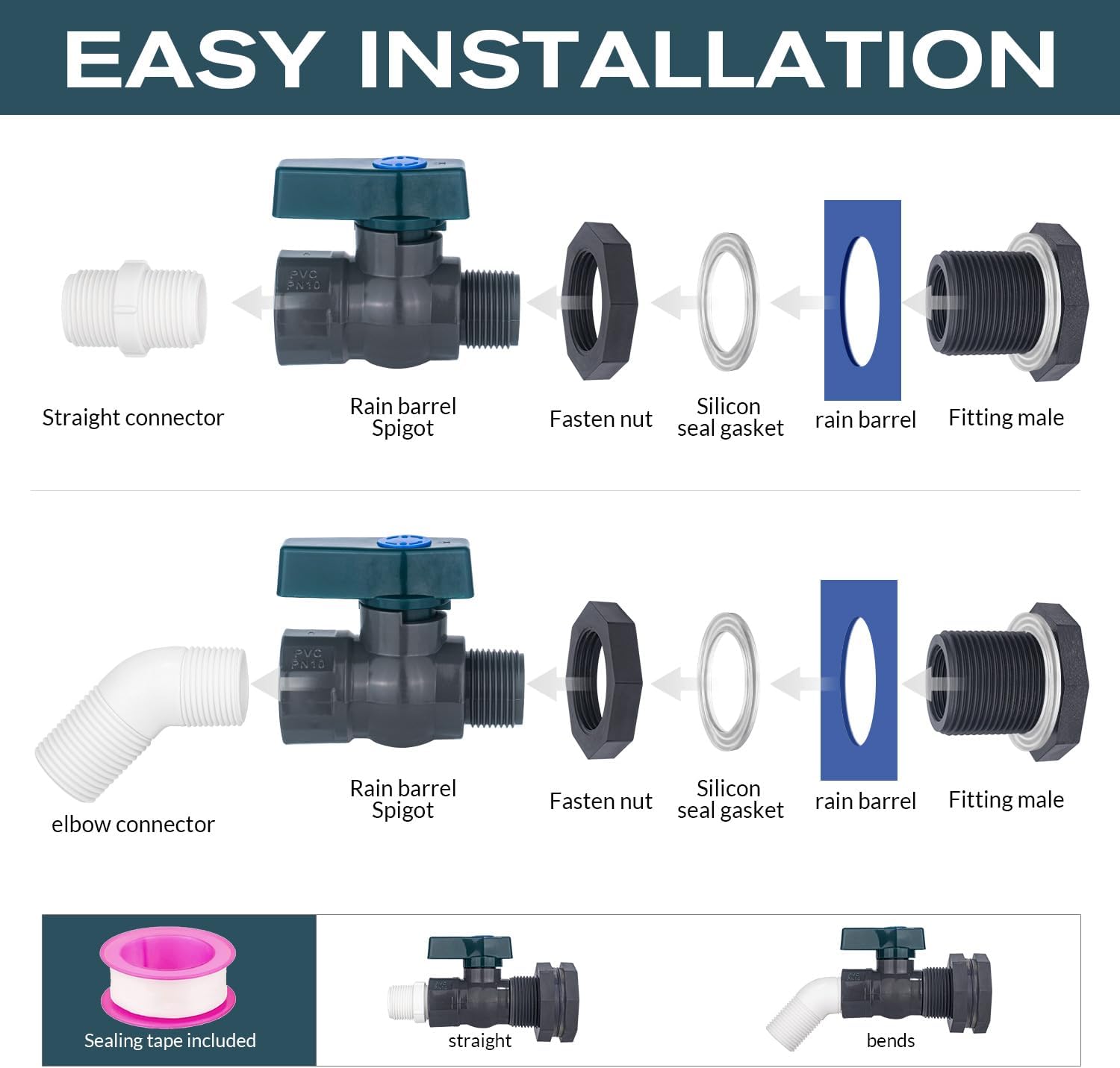 EASY INSTALLATION

PVC PN10

Straight connector

Rain barrel Spigot

Fasten nut

Silicon seal gasket

rain barrel

Fitting male

PVC PN10

elbow connector

Rain barrel Spigot

Fasten nut

Silicon seal gasket

rain barrel

Fitting male

Sealing tape included

straight

bends