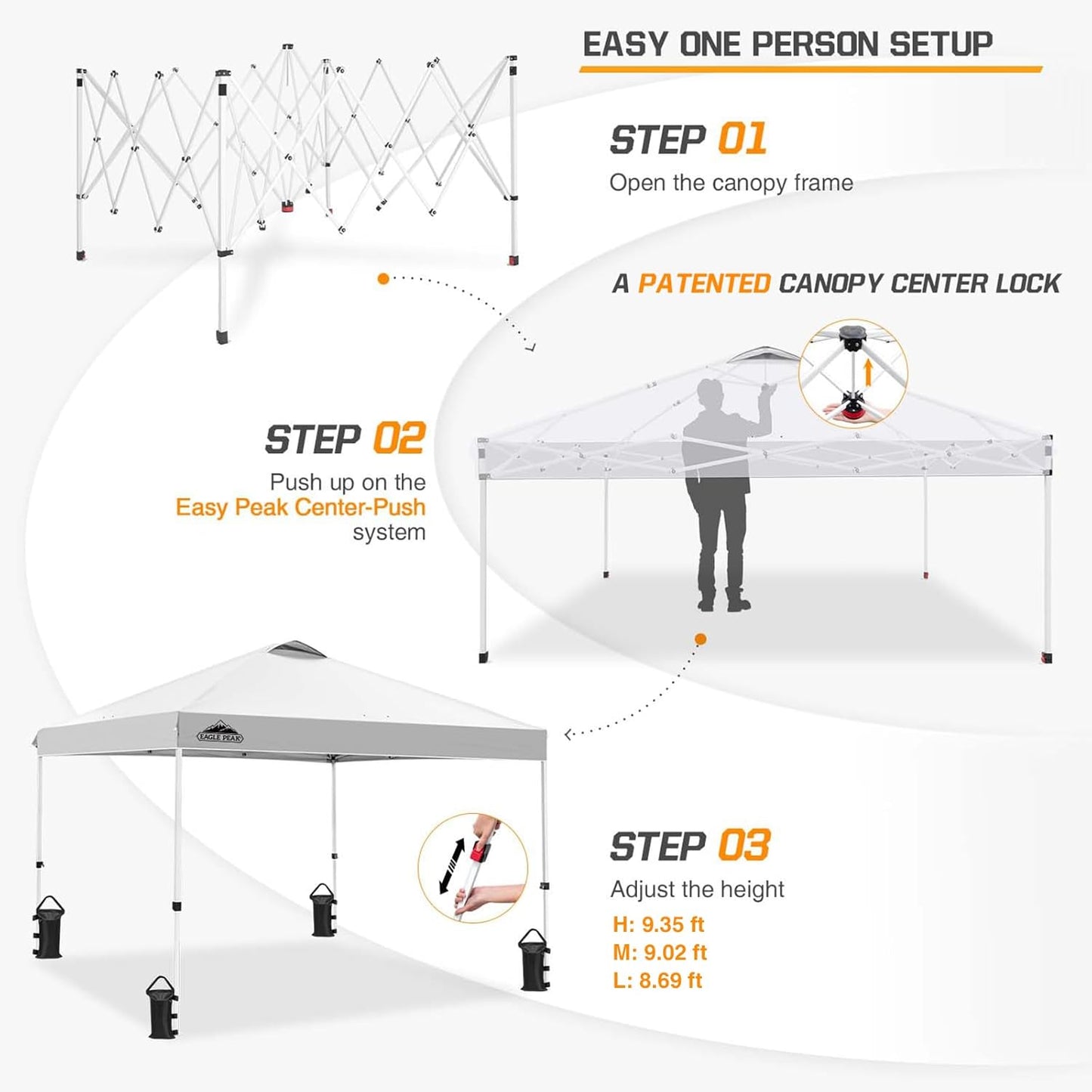 EASY ONE PERSON SETUP

STEP 01
Open the canopy frame

A PATENTED CANOPY CENTER LOCK

STEP 02
Push up on the Easy Peak Center-Push system

EAGLE PEAK

STEP 03
Adjust the height
H: 9.35 ft
M: 9.02 ft
L: 8.69 ft