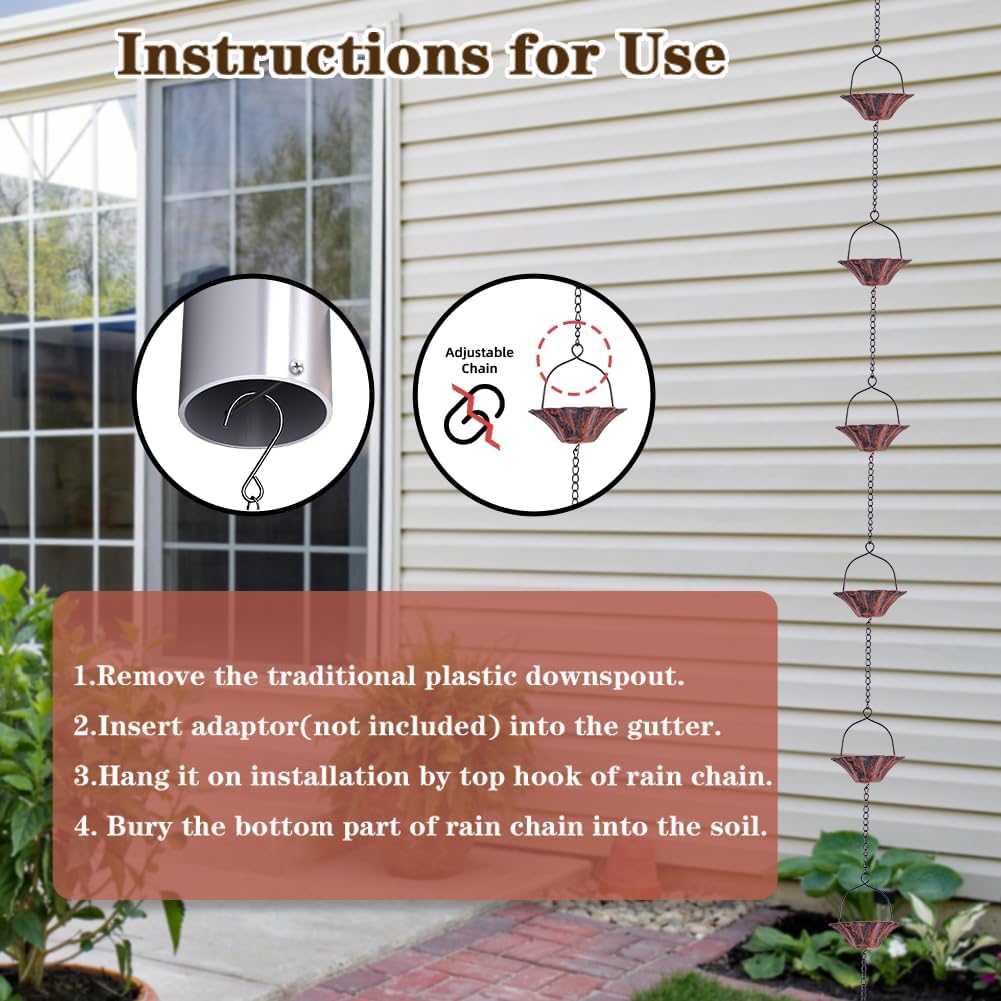 Instructions for Use

Adjustable Chain

1.Remove the traditional plastic downspout.
2.Insert adaptor(not included) into the gutter.
3.Hang it on installation by top hook of rain chain.
4. Bury the bottom part of rain chain into the soil.