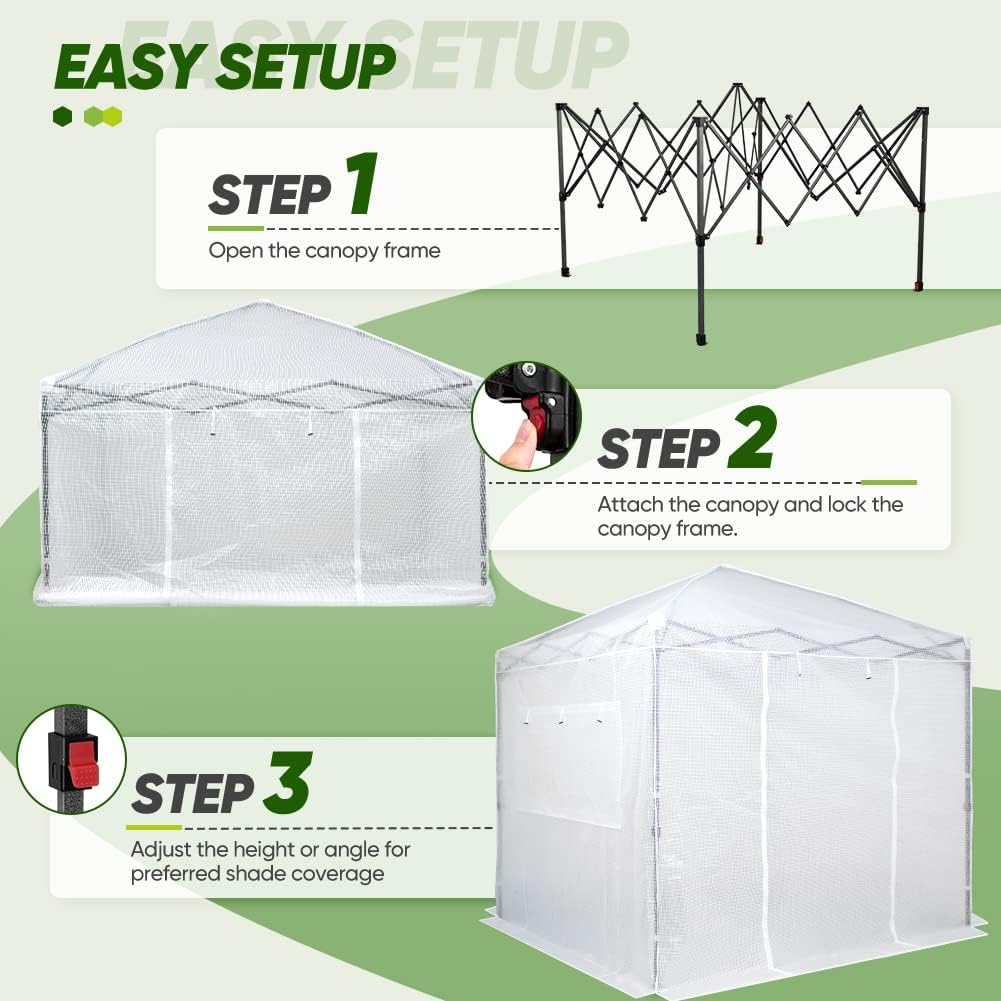 EASY SETUP

STEP 1
Open the canopy frame

STEP 2
Attach the canopy and lock the canopy frame.

STEP 3
Adjust the height or angle for preferred shade coverage