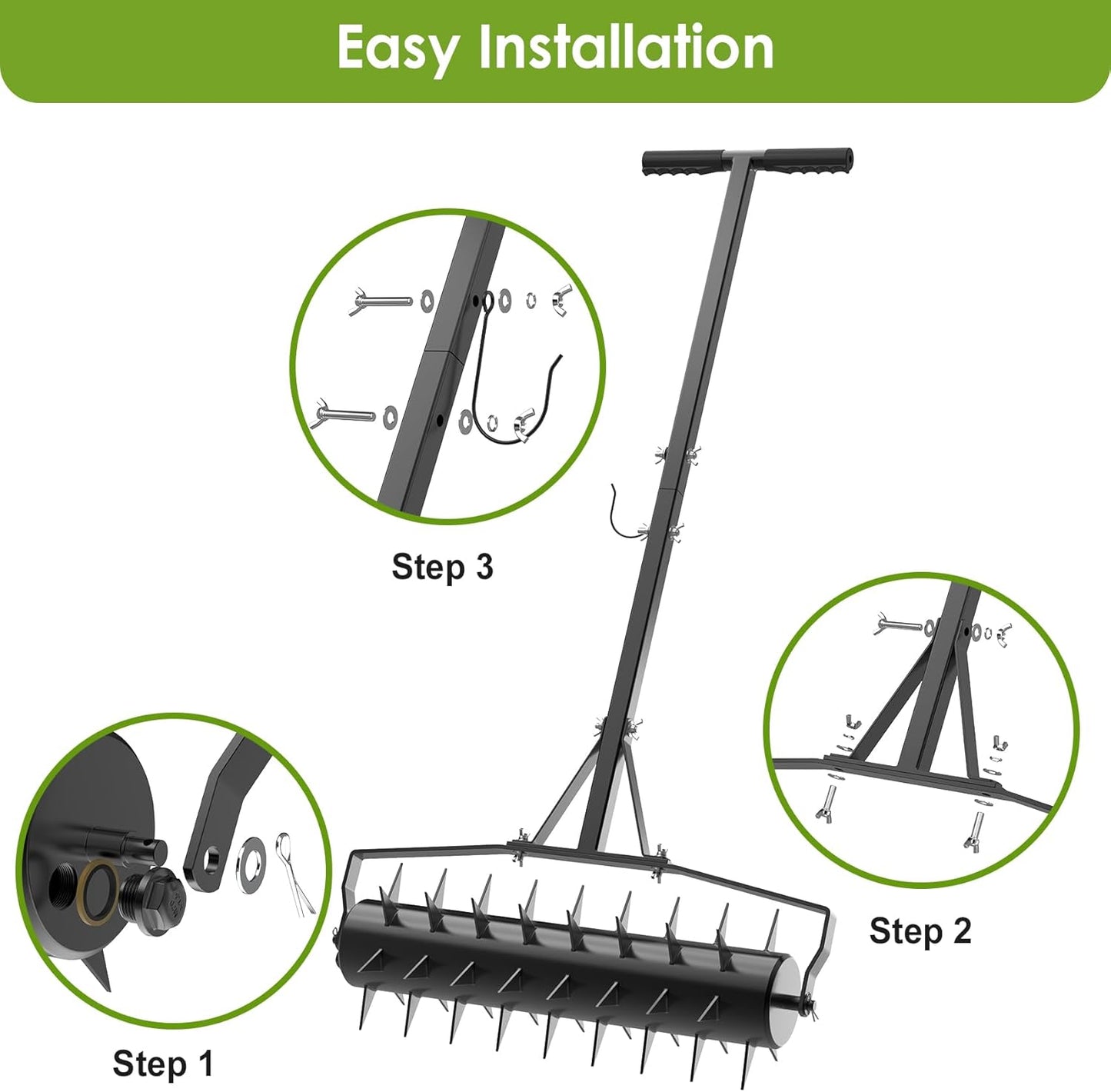 Easy Installation

Step 3

Step 2

Step 1