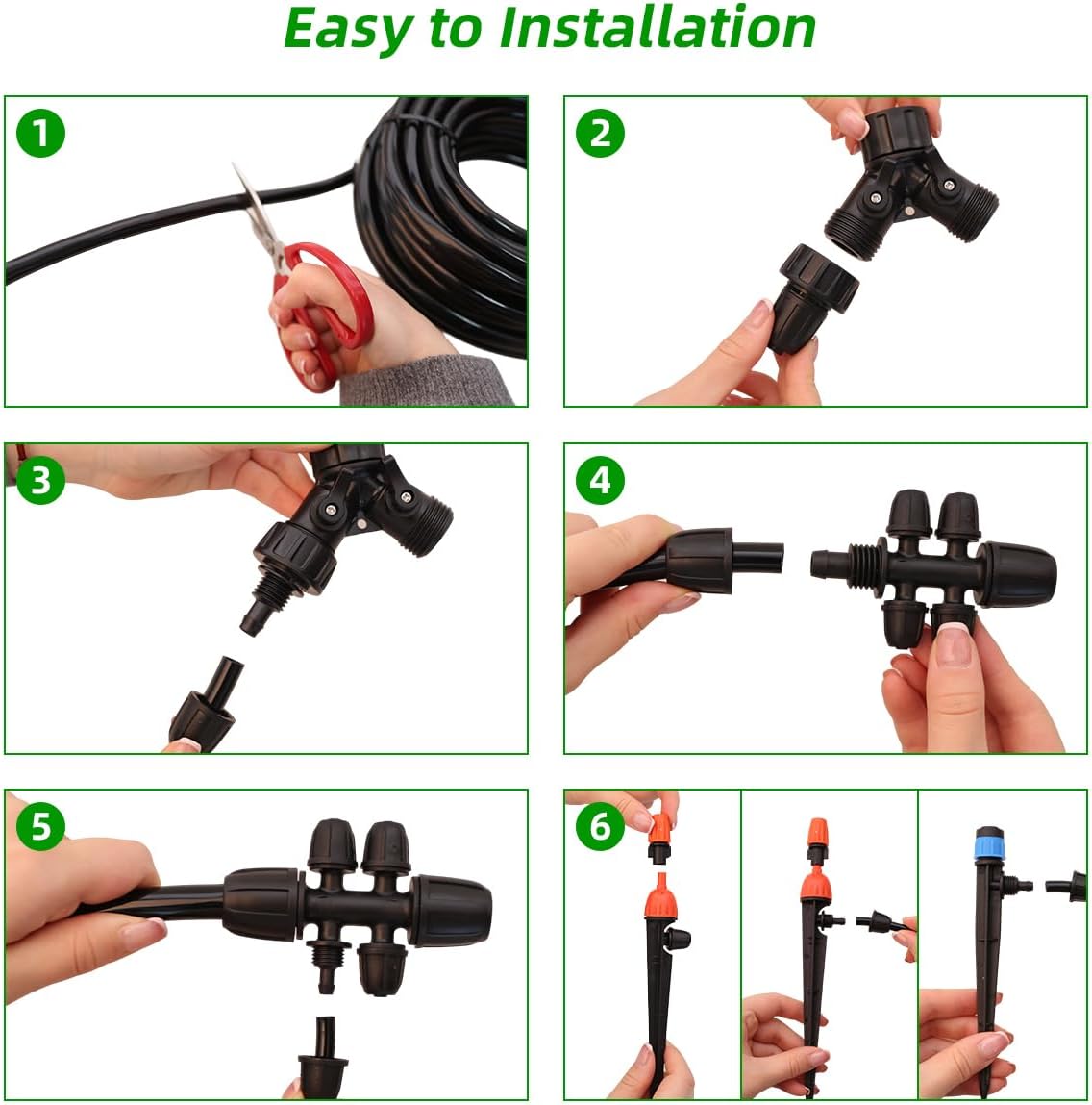 Easy to Installation

1

2

3

4

5

6