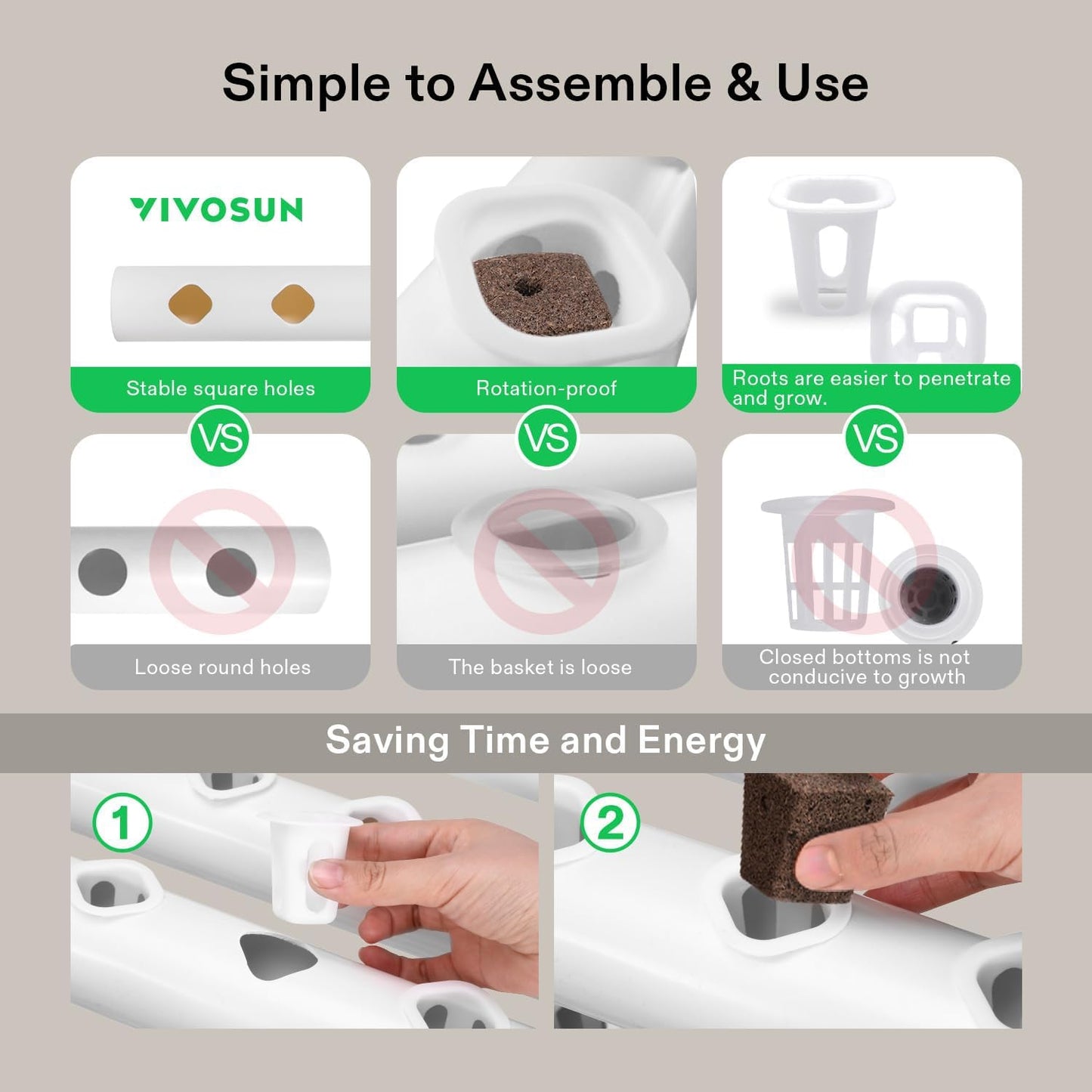 Simple to Assemble & Use

VIVOSUN

Stable square holes

Rotation-proof

Roots are easier to penetrate and grow.

VS

VS

VS

Loose round holes

The basket is loose

Closed bottoms is not conducive to growth

Saving Time and Energy

1

2