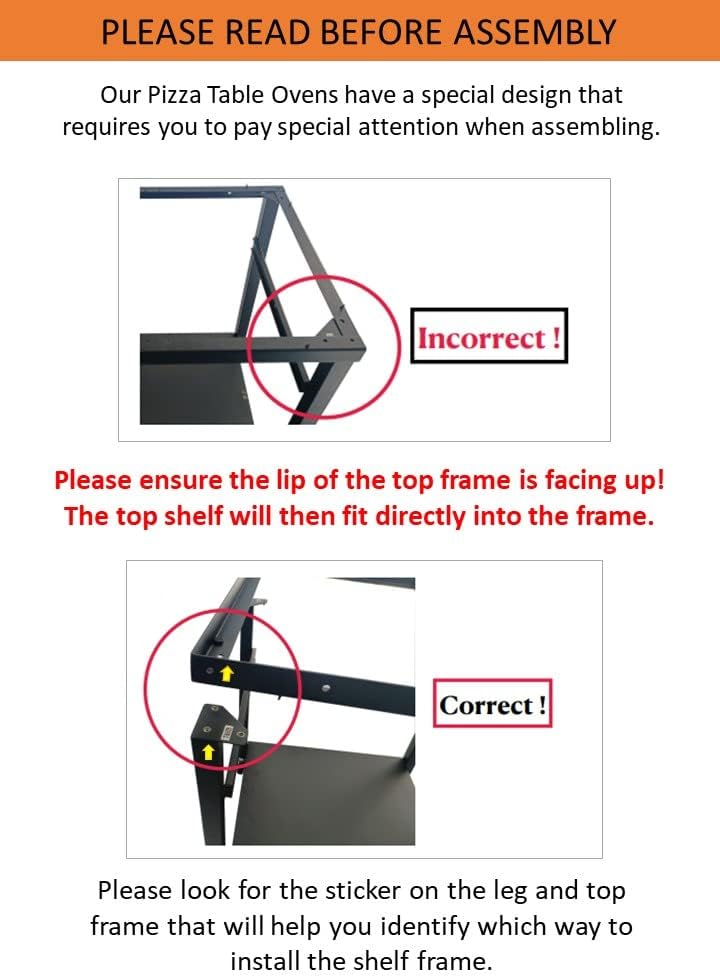 PLEASE READ BEFORE ASSEMBLY

Our Pizza Table Ovens have a special design that requires you to pay special attention when assembling.

Incorrect !

Please ensure the lip of the top frame is facing up! The top shelf will then fit directly into the frame.

Correct !

Please look for the sticker on the leg and top frame that will help you identify which way to install the shelf frame.