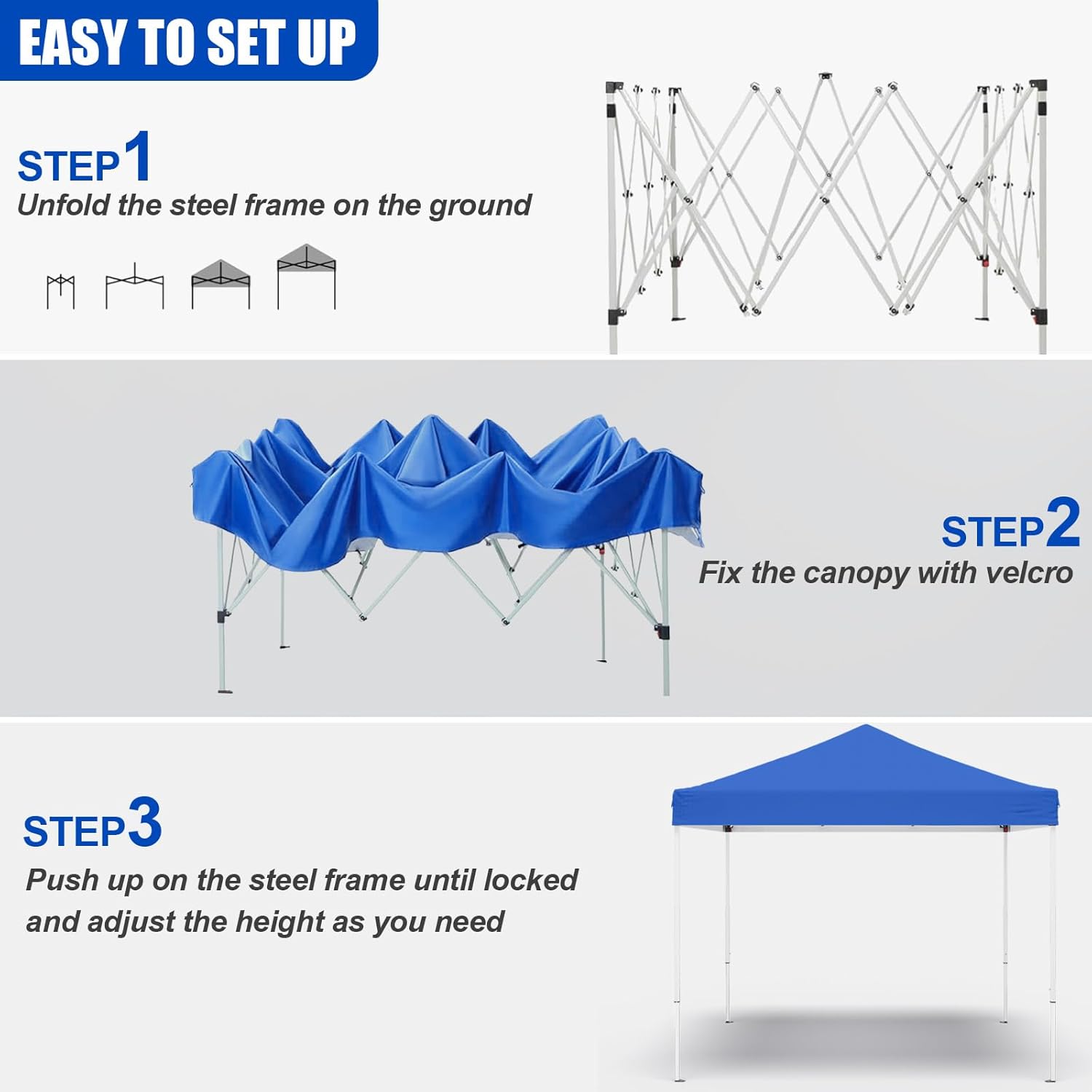 EASY TO SET UP

STEP1
Unfold the steel frame on the ground

STEP2
Fix the canopy with velcro

STEP3
Push up on the steel frame until locked and adjust the height as you need