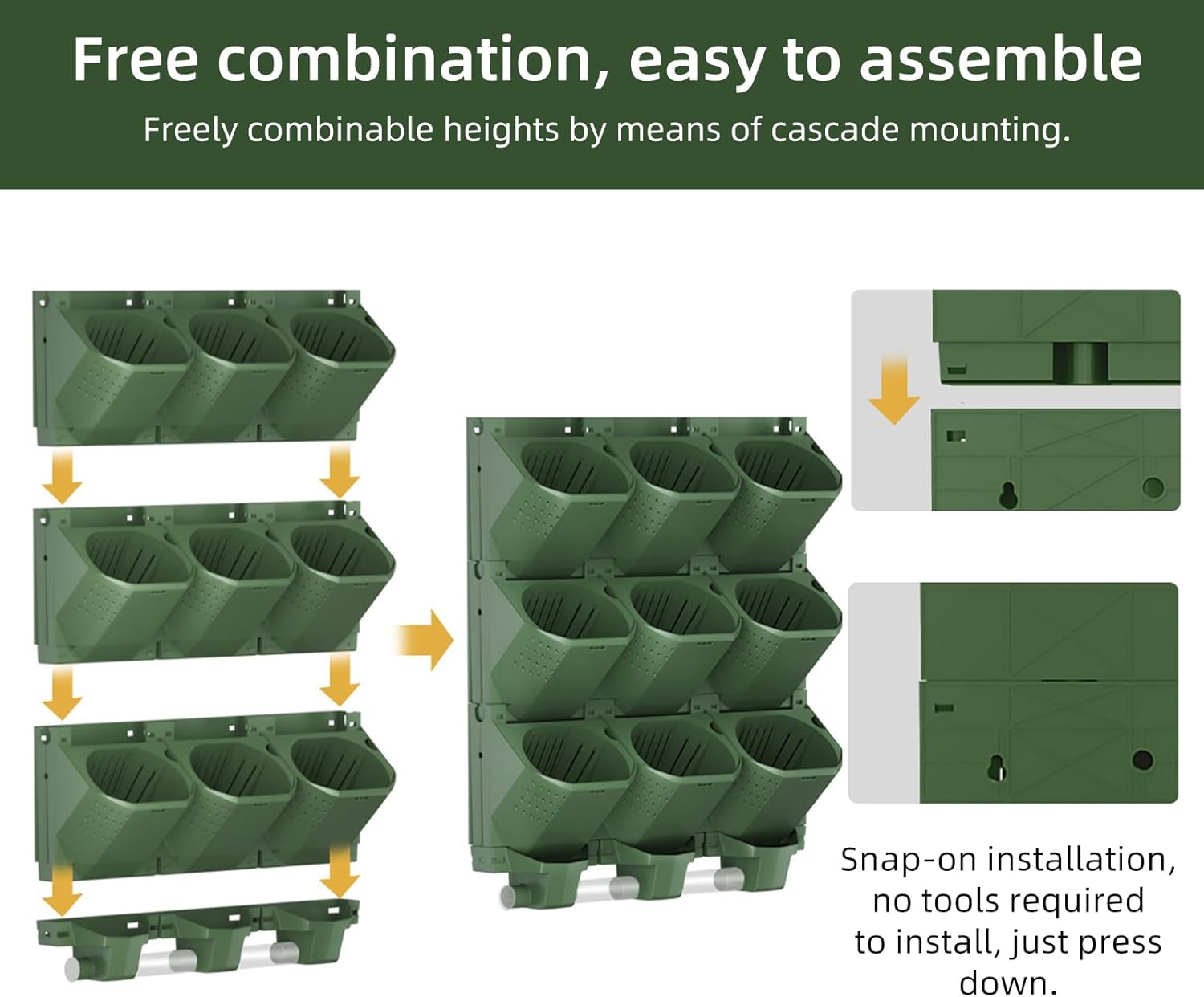 Free combination, easy to assemble
Freely combinable heights by means of cascade mounting.

Snap-on installation, no tools required to install, just press down.