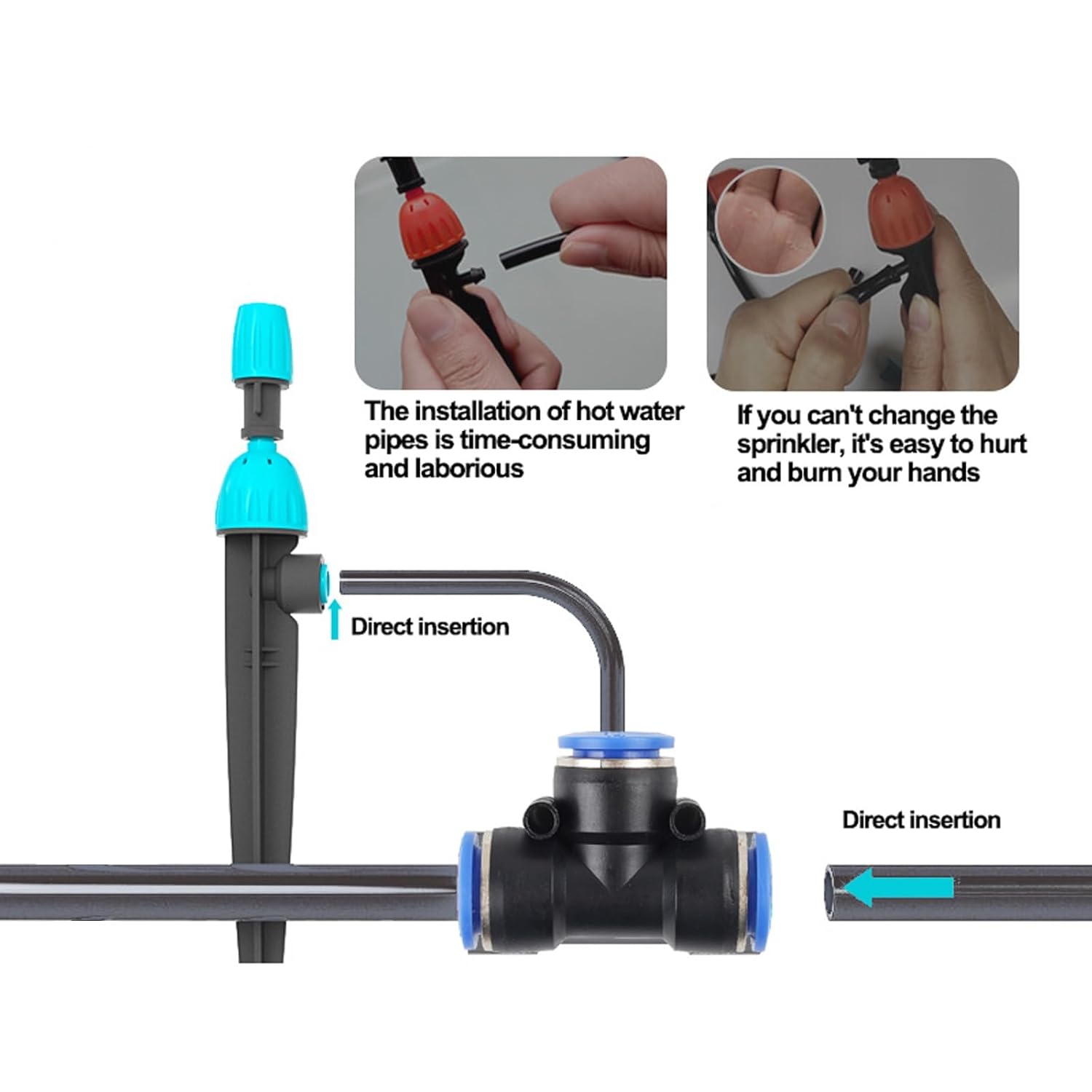 The installation of hot water pipes is time-consuming and laborious

If you can't change the sprinkler, it's easy to hurt and burn your hands

Direct insertion

Direct insertion