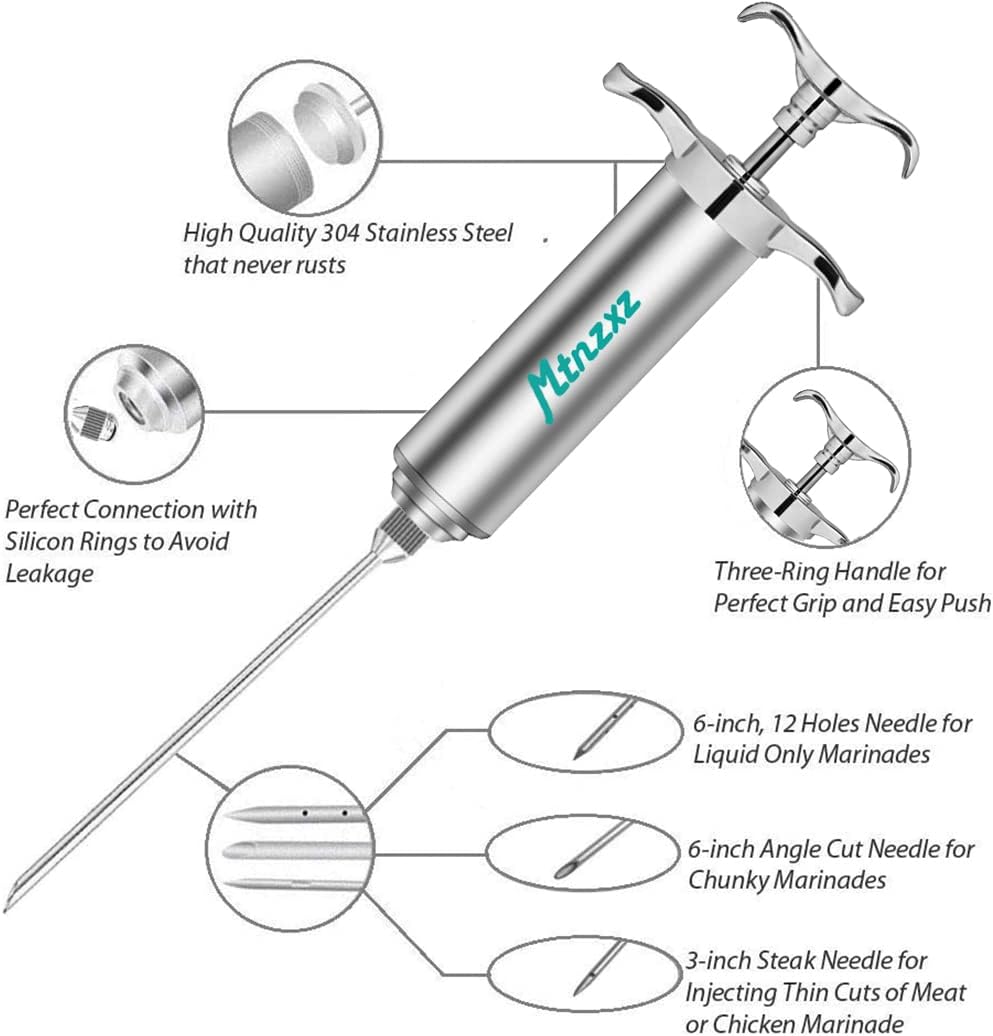 High Quality 304 Stainless Steel that never rusts

Mtnzxz

Perfect Connection with Silicon Rings to Avoid Leakage

Three-Ring Handle for Perfect Grip and Easy Push

6-inch, 12 Holes Needle for Liquid Only Marinades

6-inch Angle Cut Needle for Chunky Marinades

3-inch Steak Needle for Injecting Thin Cuts of Meat or Chicken Marinade