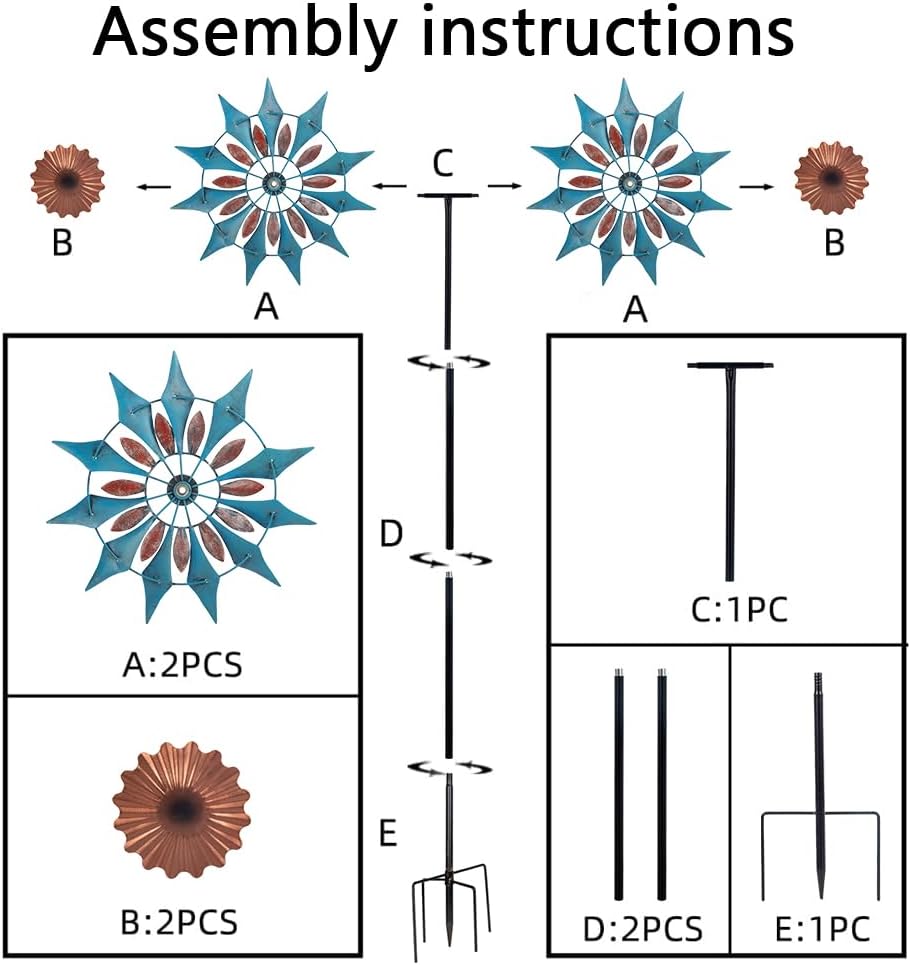 Assembly instructions

B

A

C

A

B

A:2PCS

B:2PCS

D

E

C:1PC

D:2PCS

E:1PC