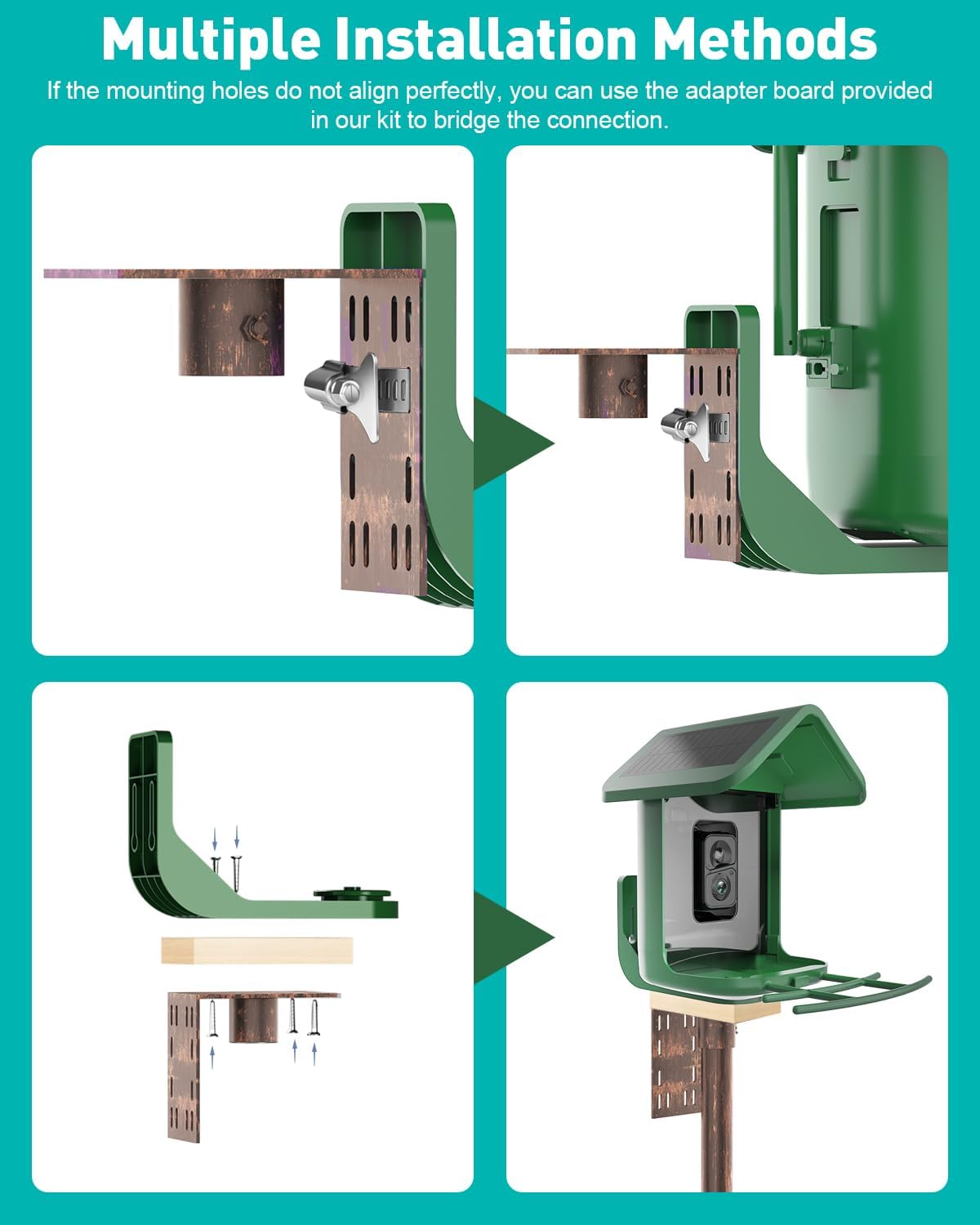 Multiple Installation Methods

If the mounting holes do not align perfectly, you can use the adapter board provided in our kit to bridge the connection.