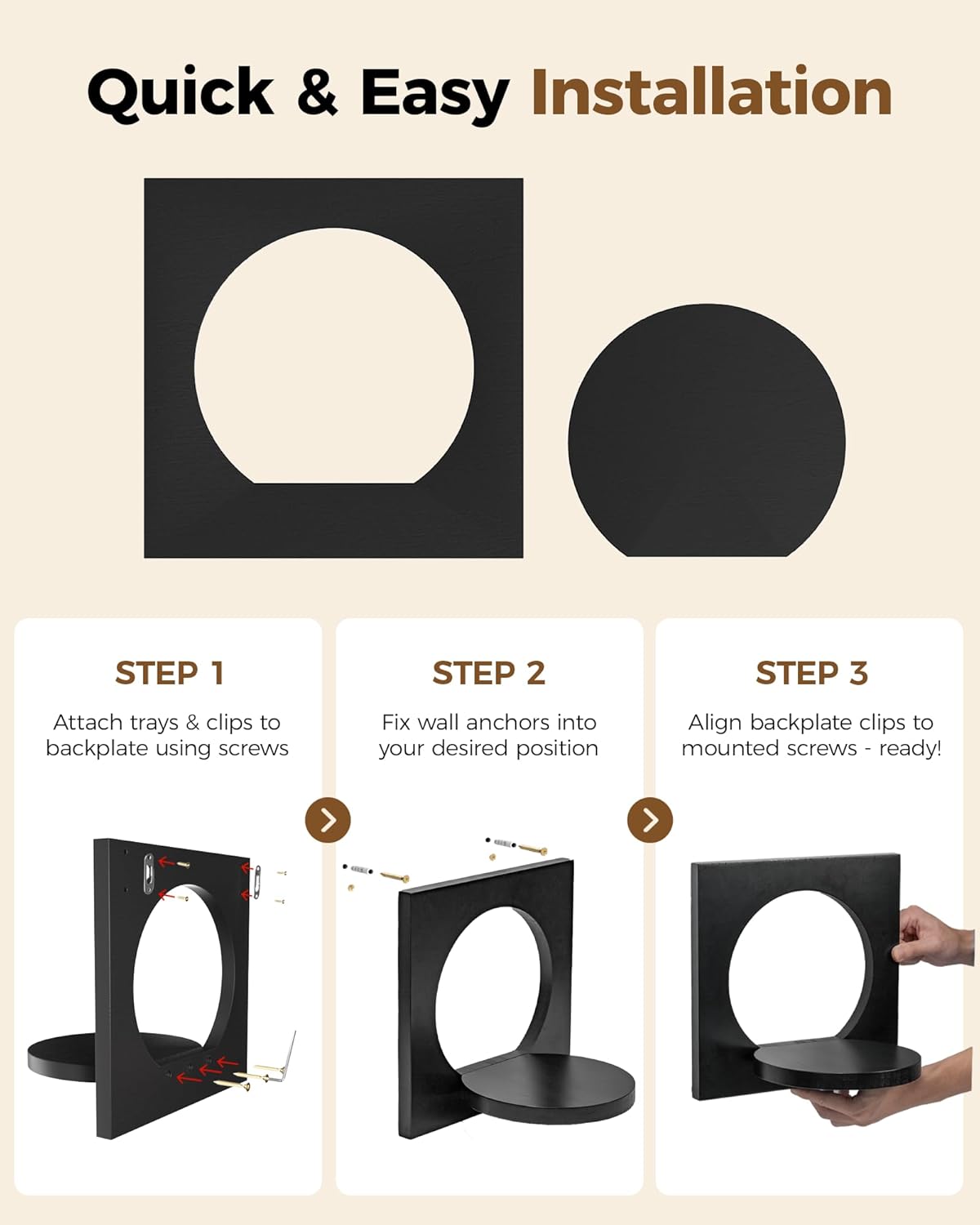 Quick & Easy Installation

STEP 1

Attach trays & clips to backplate using screws

STEP 2

Fix wall anchors into your desired position

STEP 3

Align backplate clips to mounted screws - ready!